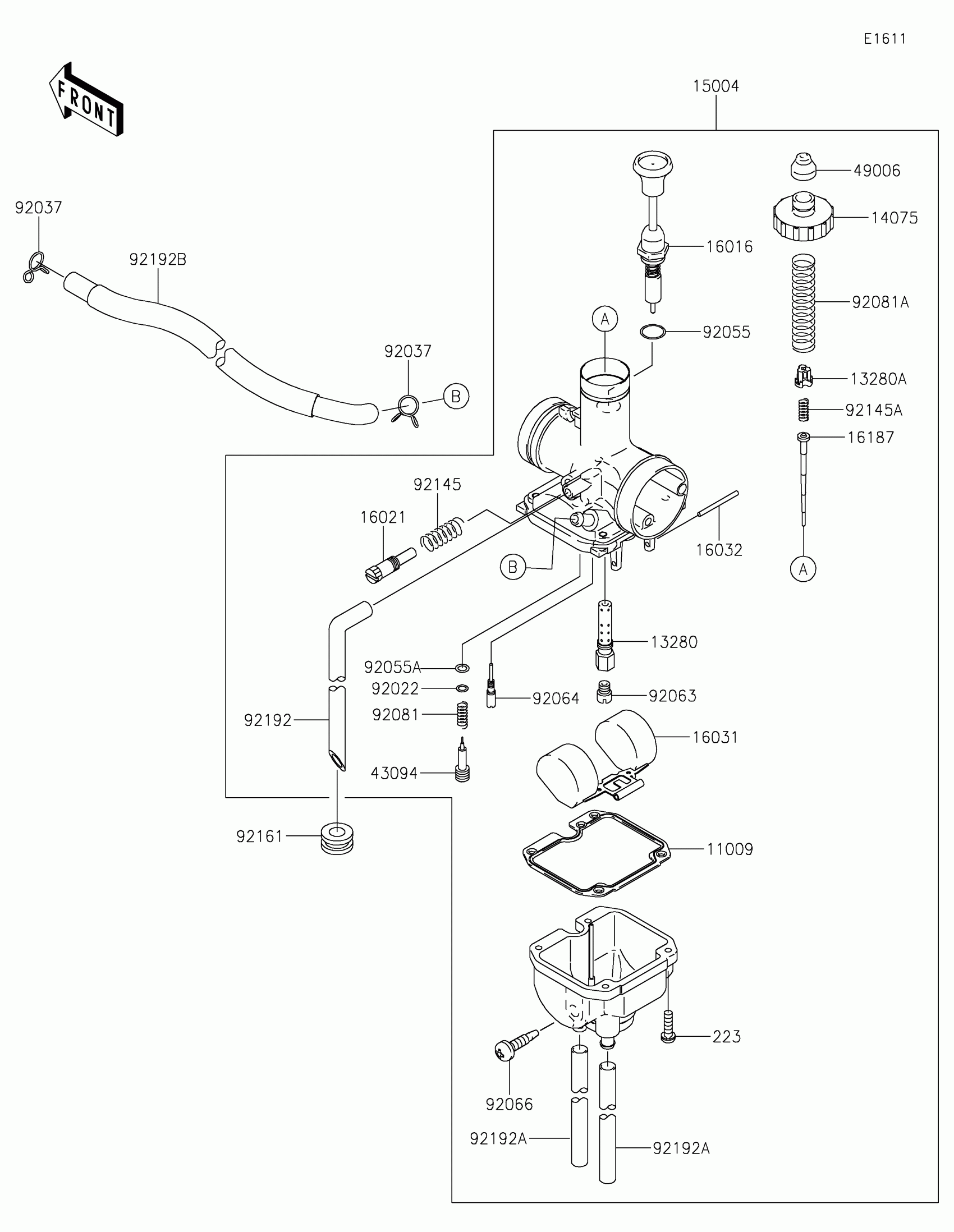 E1611

FRONT

15004

92037

92192B

92037

B

49006

14075

16016

92081A

A

92055

13280A

92145A

16187

92145

16021

16032

B

A

13280

92055A

92022

92064

92063

92081

92192

16031

43094

92161

11009

223

92066

92192A

92192A