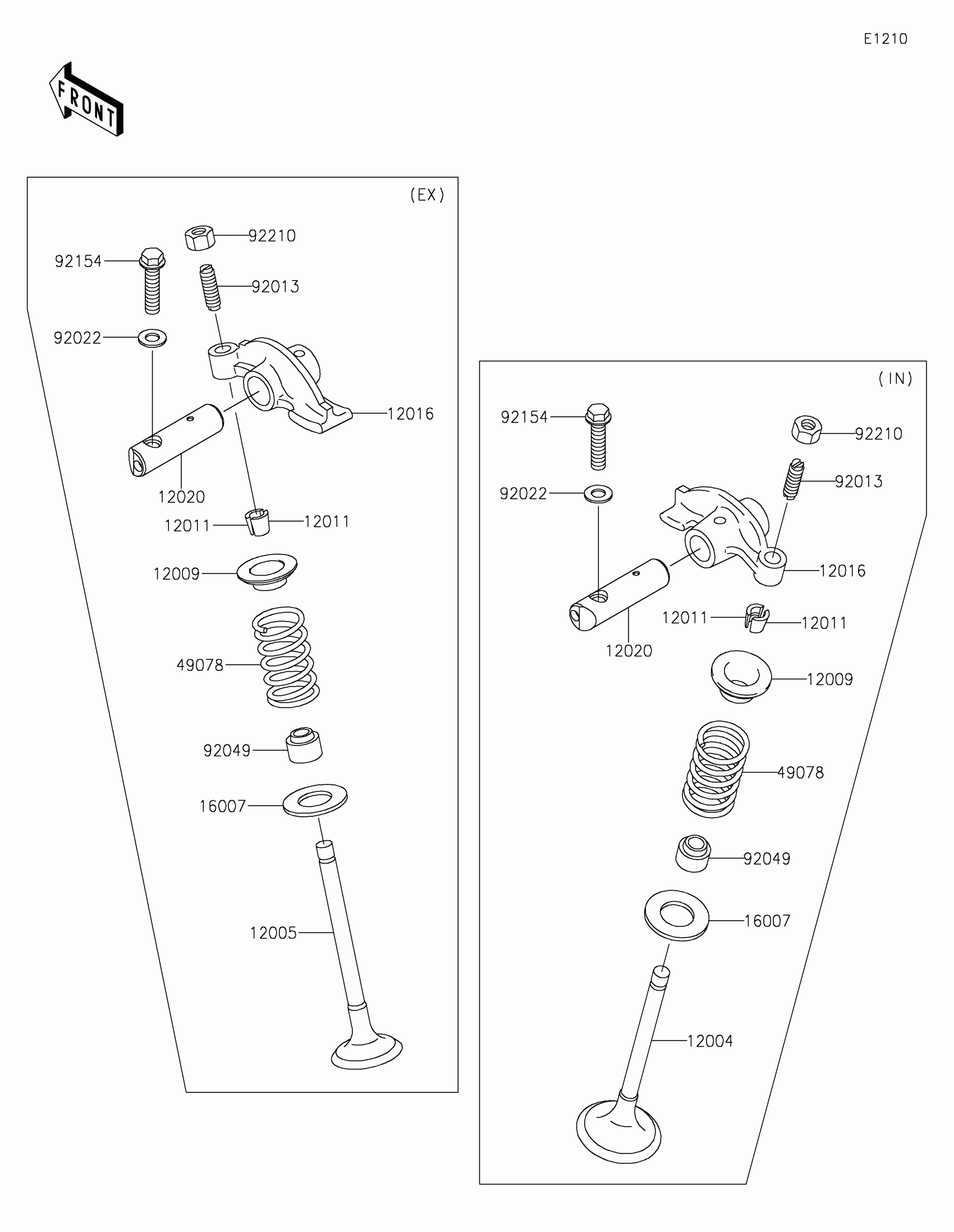 E1210

FRONT

(EX)

92210
92154
92013
92022
12016
12020
12011
12011
12009
49078
92049
16007
12005

(IN)

92154
92210
92013
92022
12016
12011
12011
12020
12009
49078
92049
16007
12004