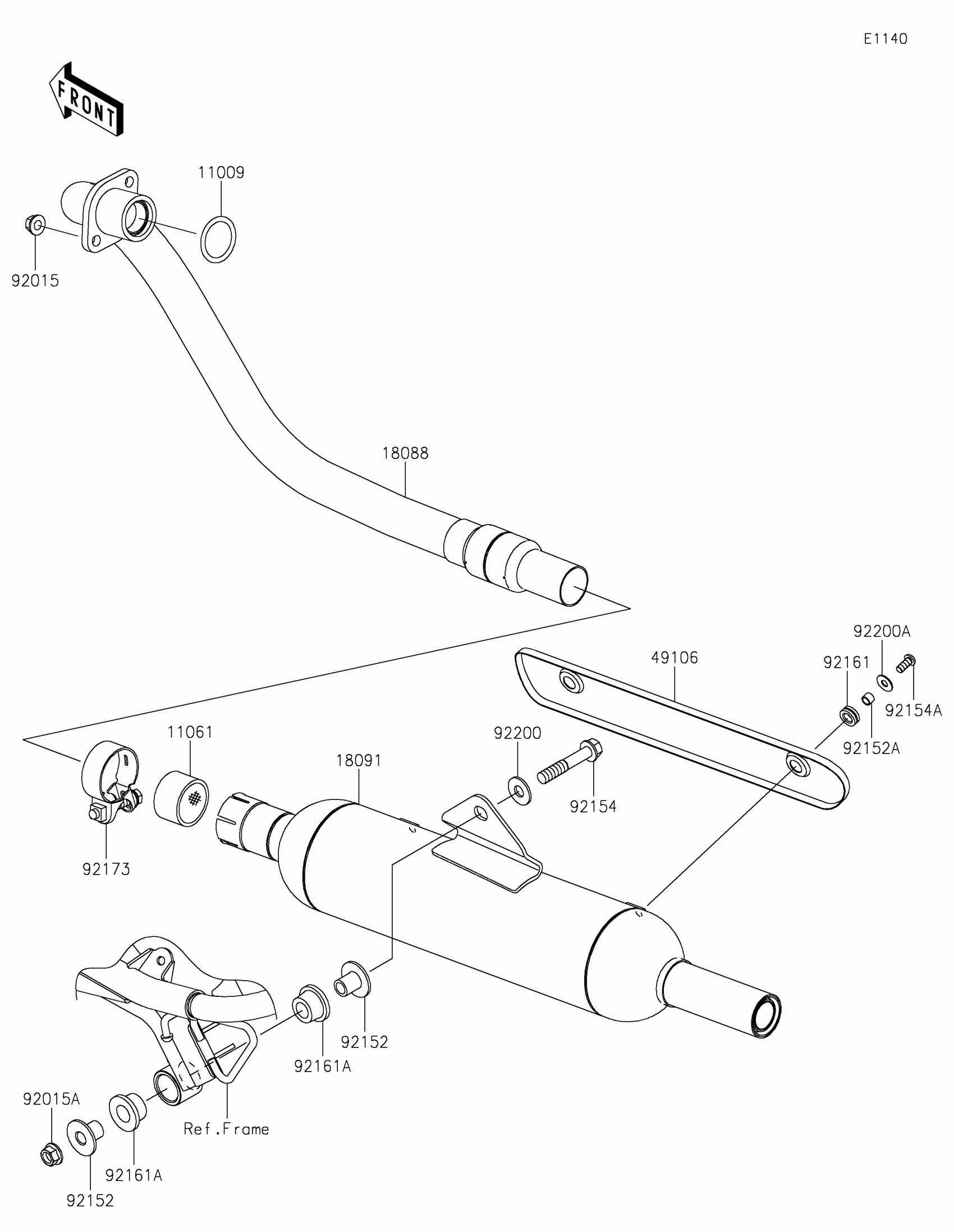 E1140

FRONT

11009

92015

18088

92200A

49106

92161

92154A

92152A

11061

92200

18091

92154

92173

92152

92161A

92015A

Ref.Frame

92161A

92152