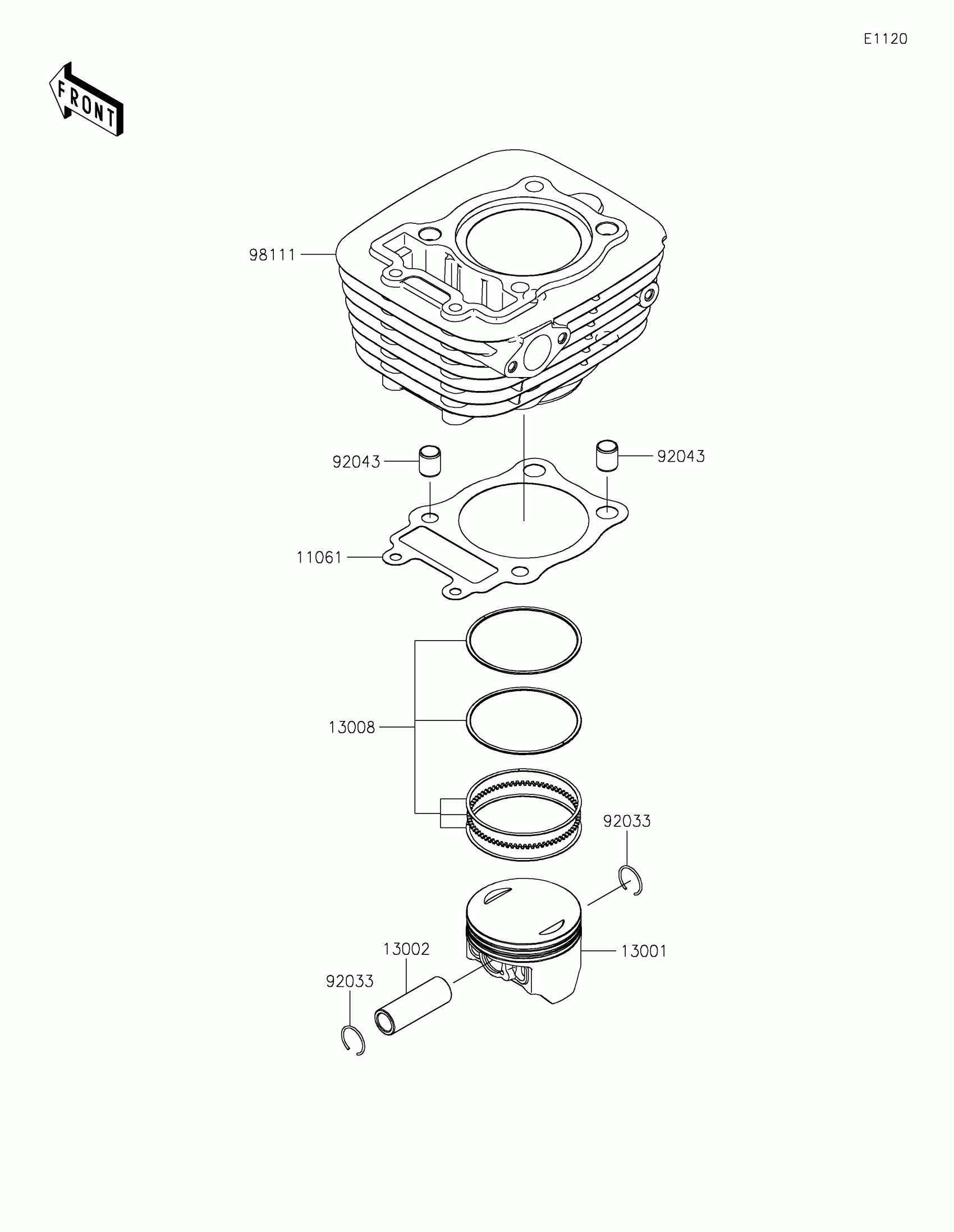 E1120

FRONT

98111

92043

92043

11061

13008

92033

13002

13001

92033