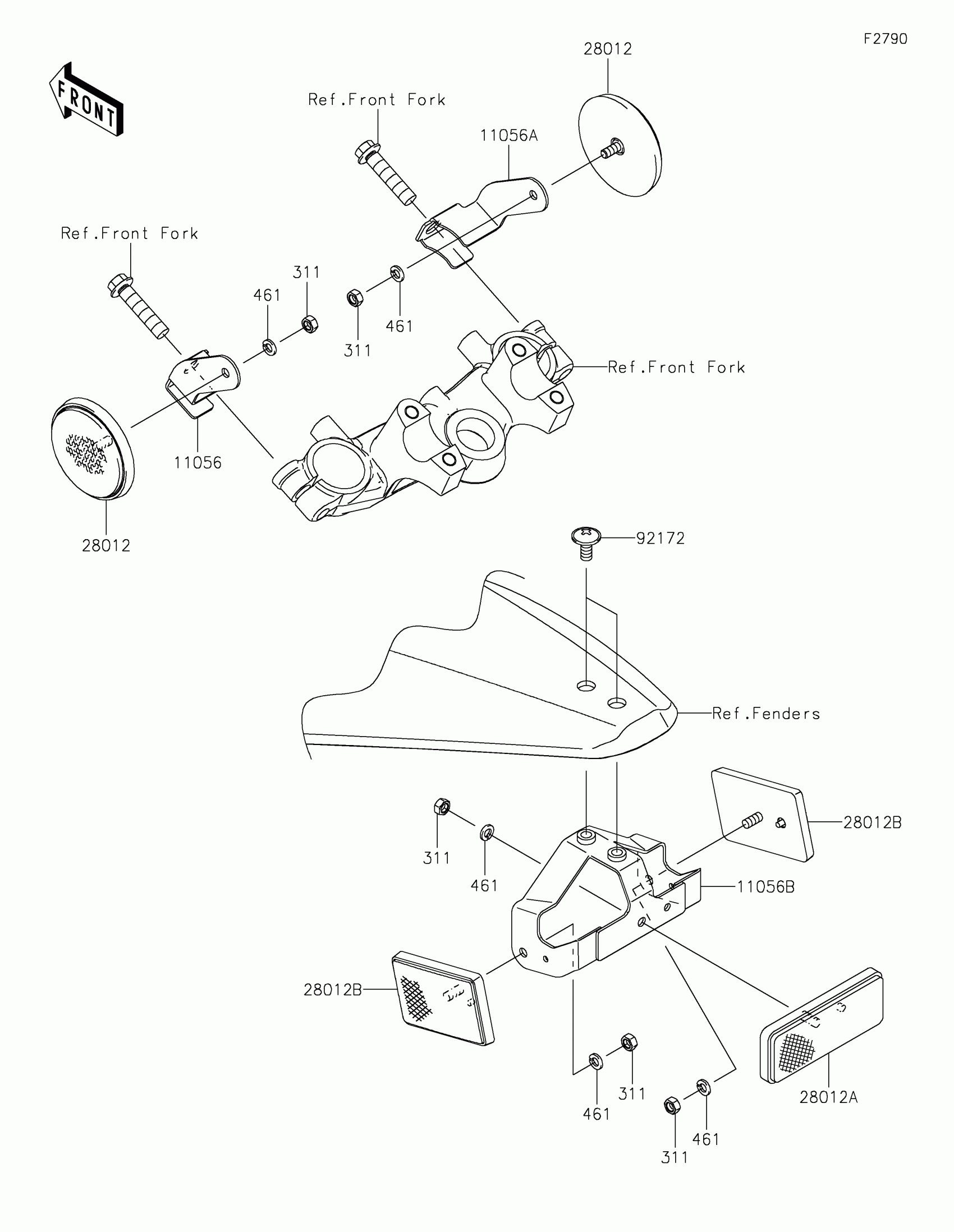 F2790

FRONT

28012

Ref.Front Fork

11056A

Ref.Front Fork

311

461

311

461

Ref.Front Fork

11056

28012

92172

Ref.Fenders

28012B

311

461

11056B

28012B

461

311

311

461

28012A