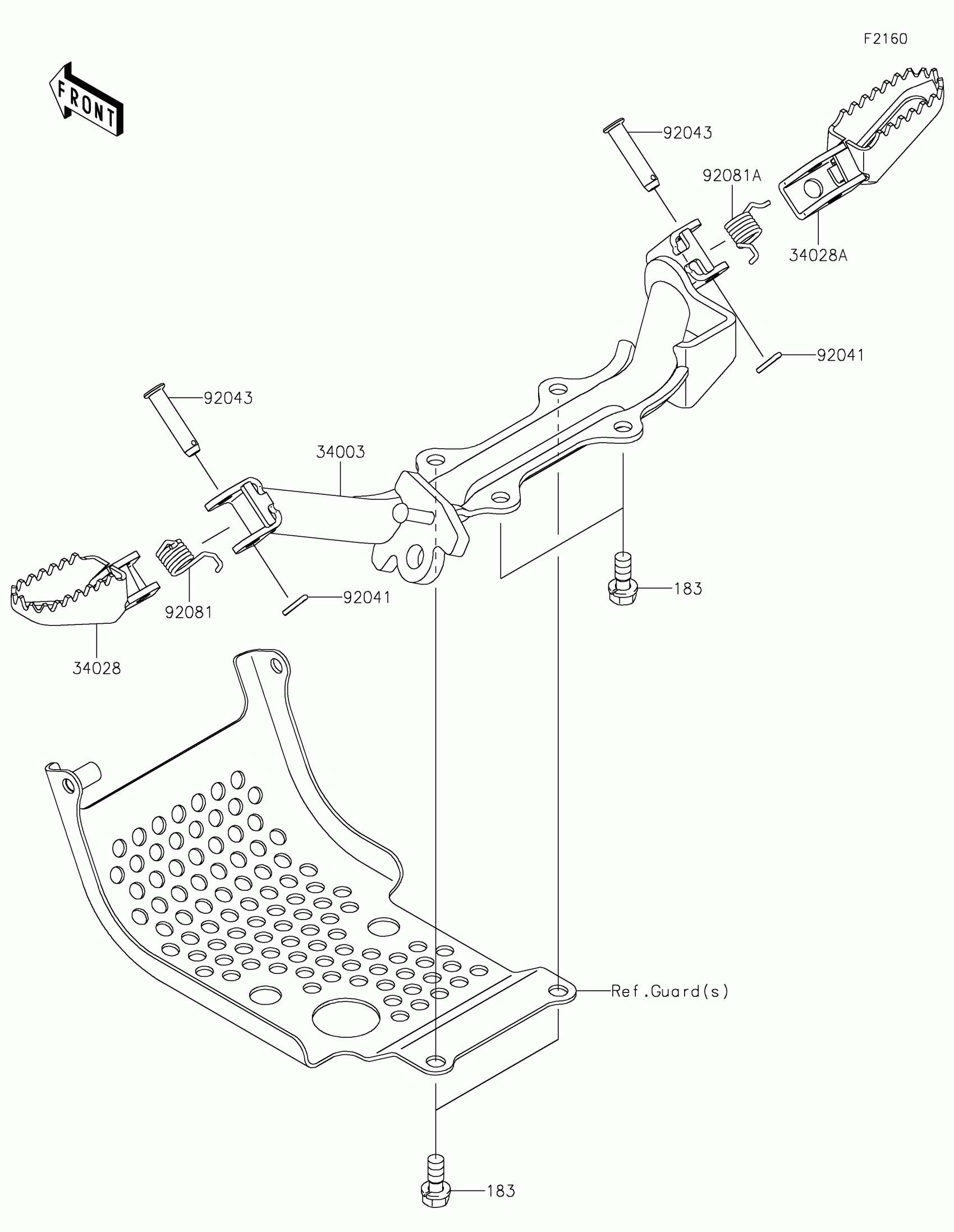 F2160

FRONT

92043

92081A

34028A

92041

92043

34003

183

92081

92041

34028

Ref.Guard(s)

183