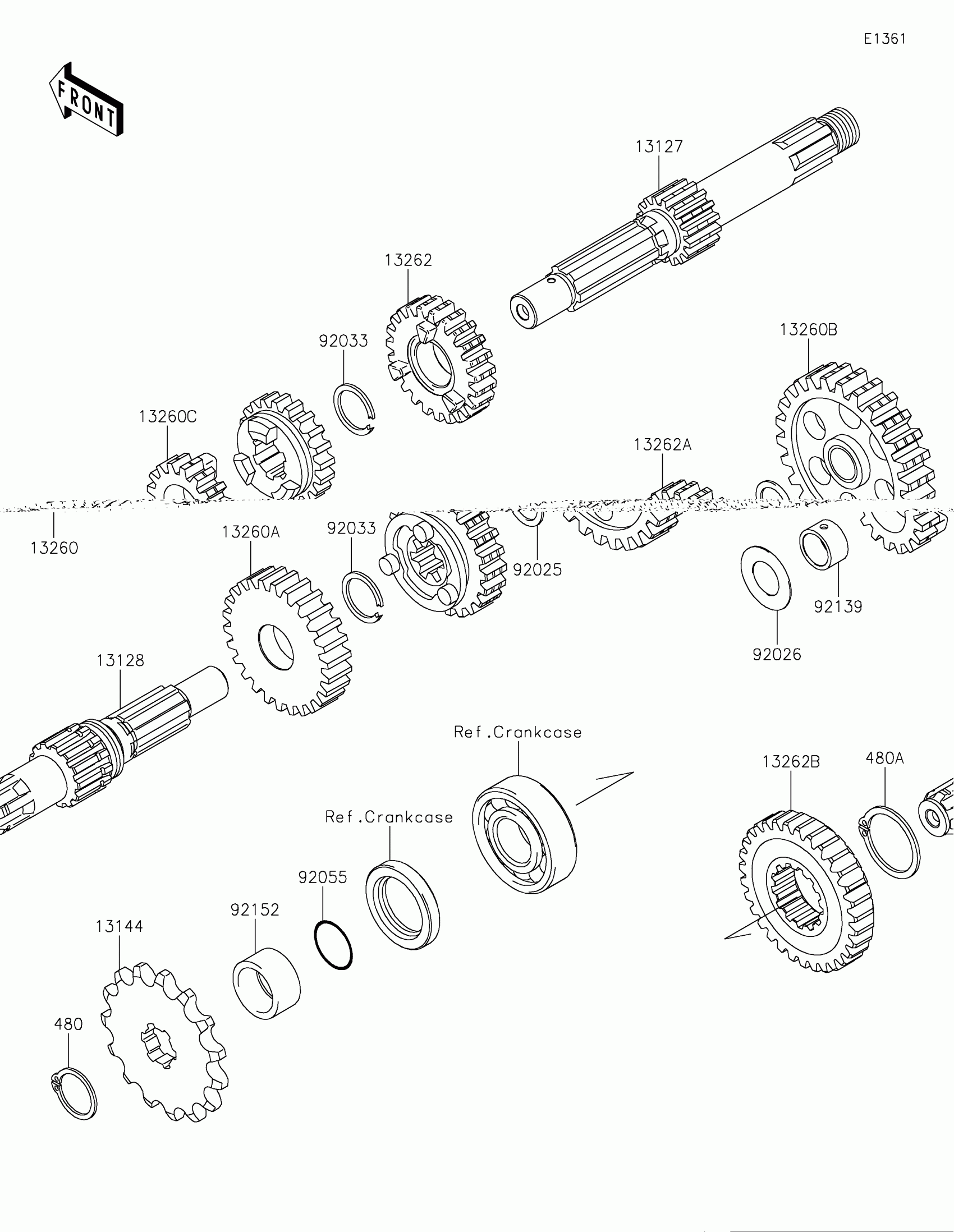 E1361

FRONT

13127

13262

92033

13260B

13260C

13262A

13260

13260A

92033

92025

92139

92026

13128

Ref.Crankcase

13262B

480A

Ref.Crankcase

92055

92152

13144

480