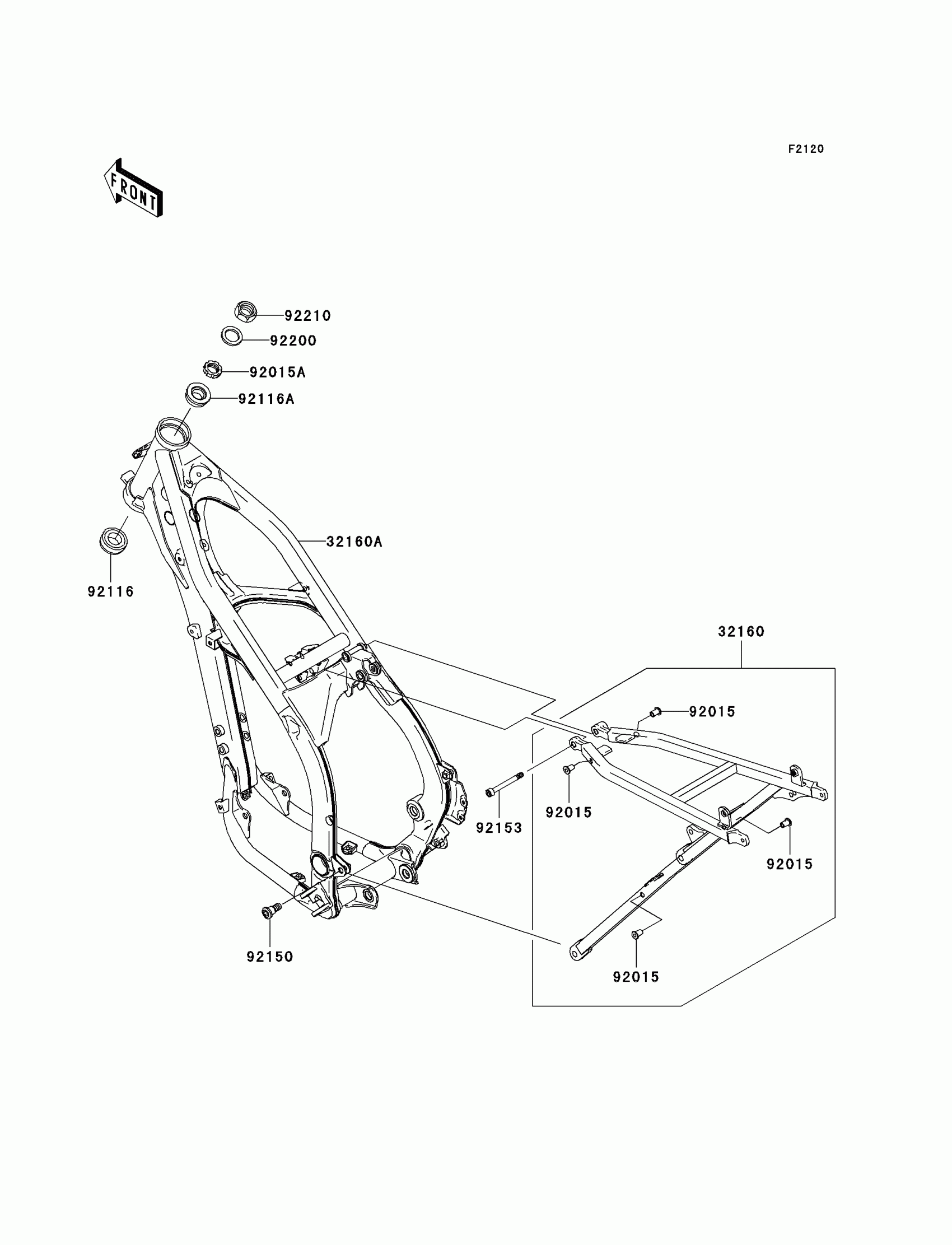 F2120

FRONT

92210
92200
92015A
92116A
32160A
92116
32160
92015
92015
92153
92015
92150
92015