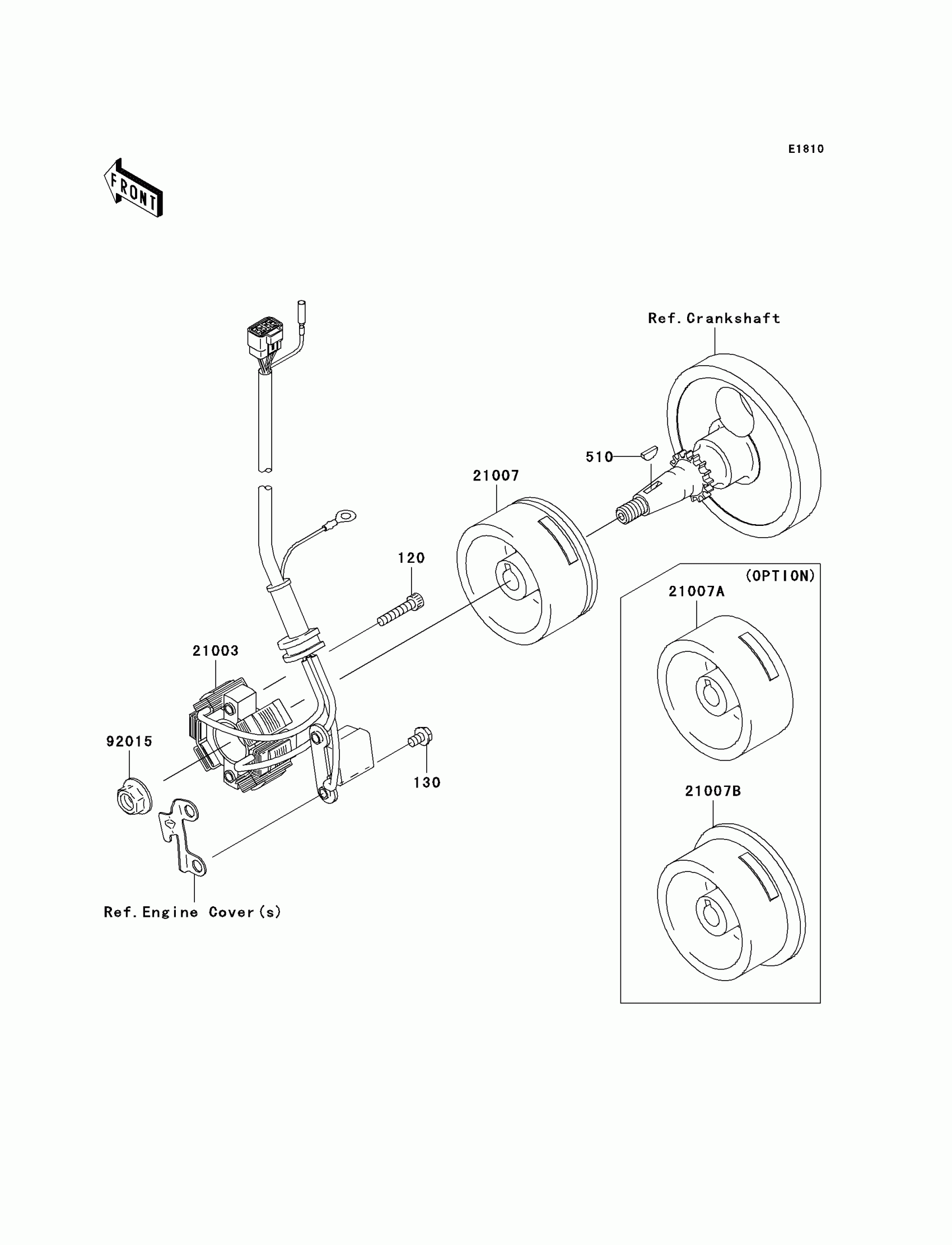 E1810

FRONT

Ref.Crankshaft

510

21007

120

(OPTION)

21007A

21003

92015

130

21007B

Ref.Engine Cover(s)