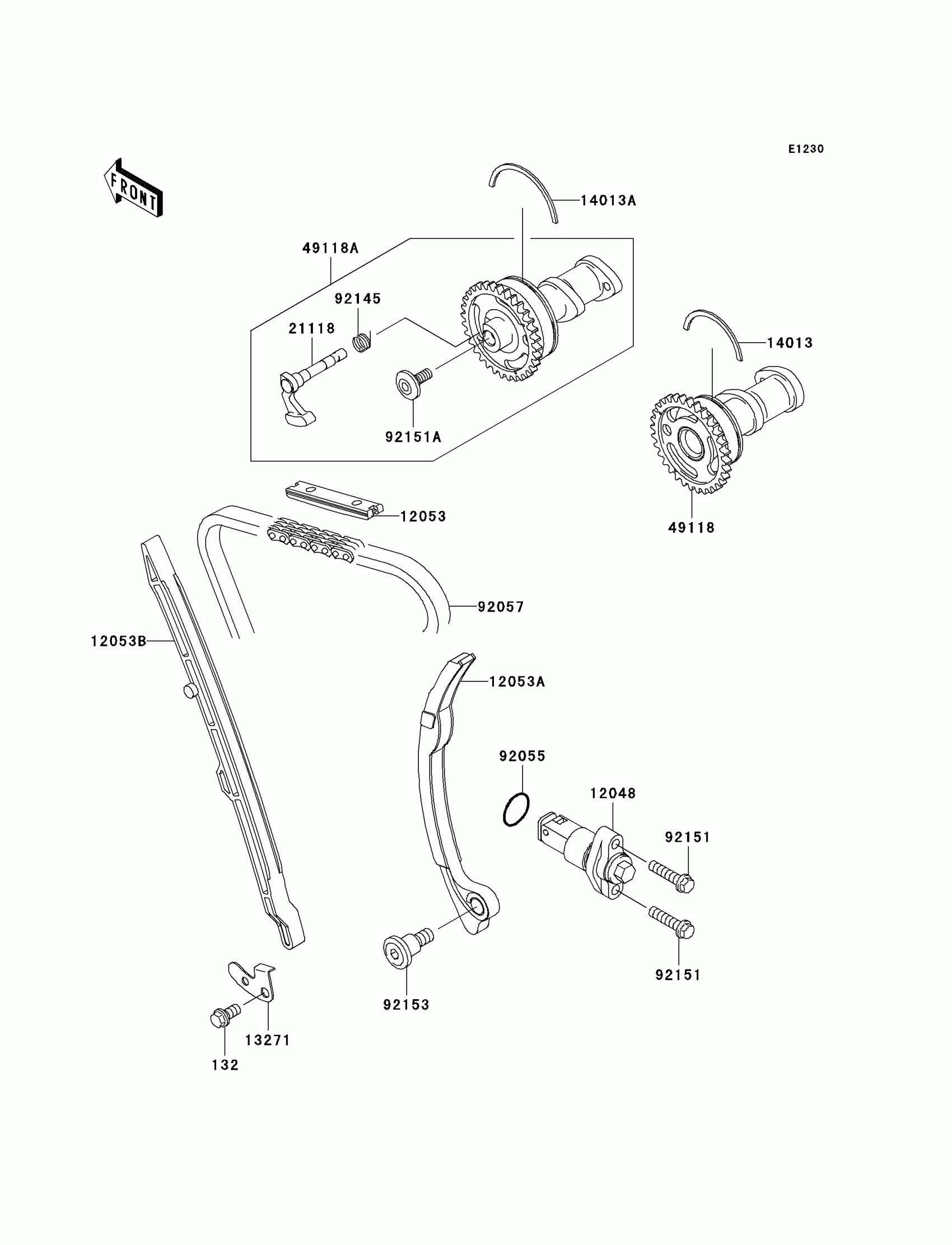 E1230

FRONT

14013A

49118A

92145

21118

92151A

14013

49118

12053

92057

12053B

12053A

92055

12048

92151

92151

92153

13271

132