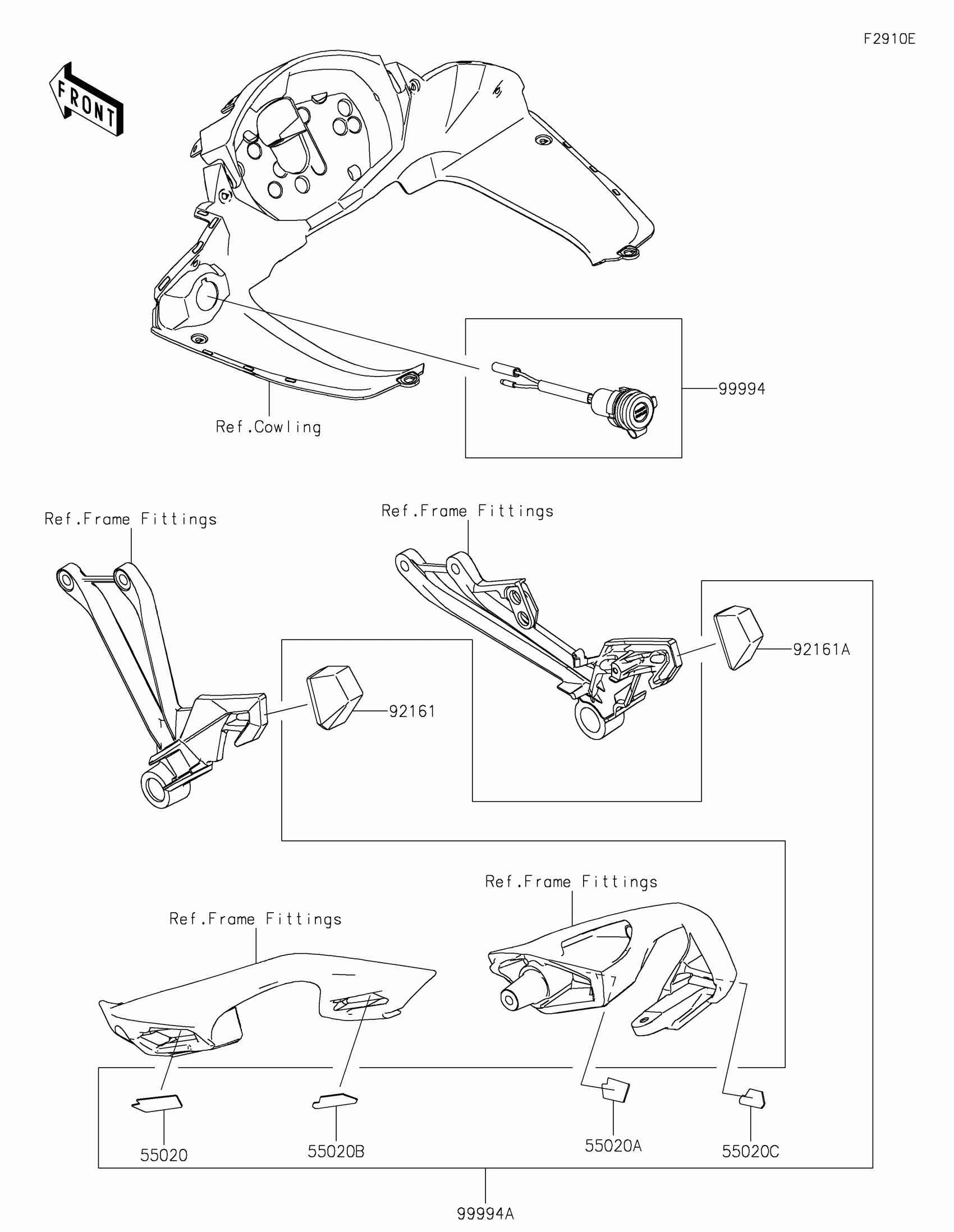 F2910E

FRONT

Ref.Cowling

99994

Ref.Frame Fittings

Ref.Frame Fittings

92161A

92161

Ref.Frame Fittings

Ref.Frame Fittings

55020

55020B

55020A

55020C

99994A