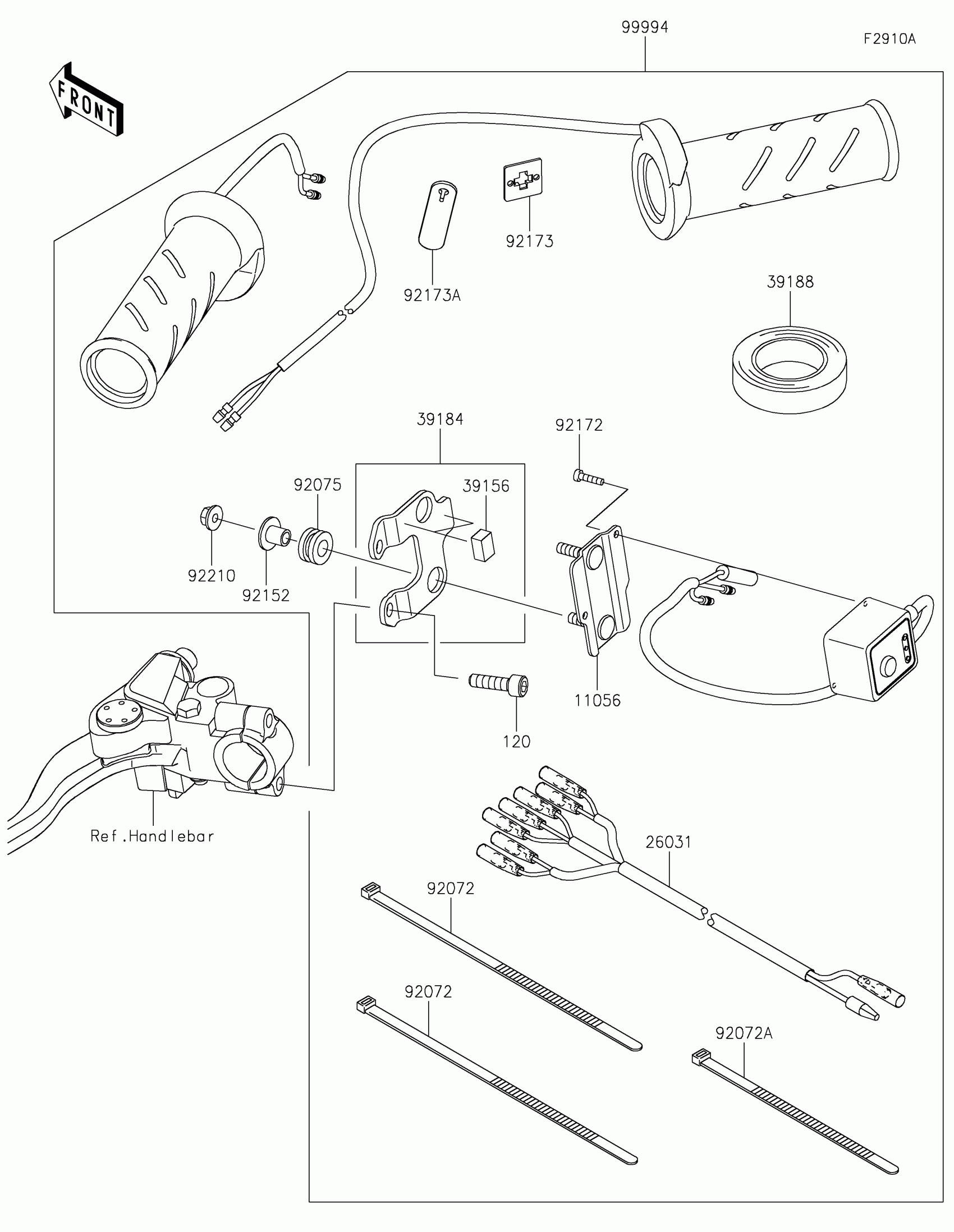 99994

F2910A

FRONT

92173

92173A

39188

39184

92172

92075

39156

92210

92152

11056

120

Ref.Handlebar

26031

92072

92072

92072A