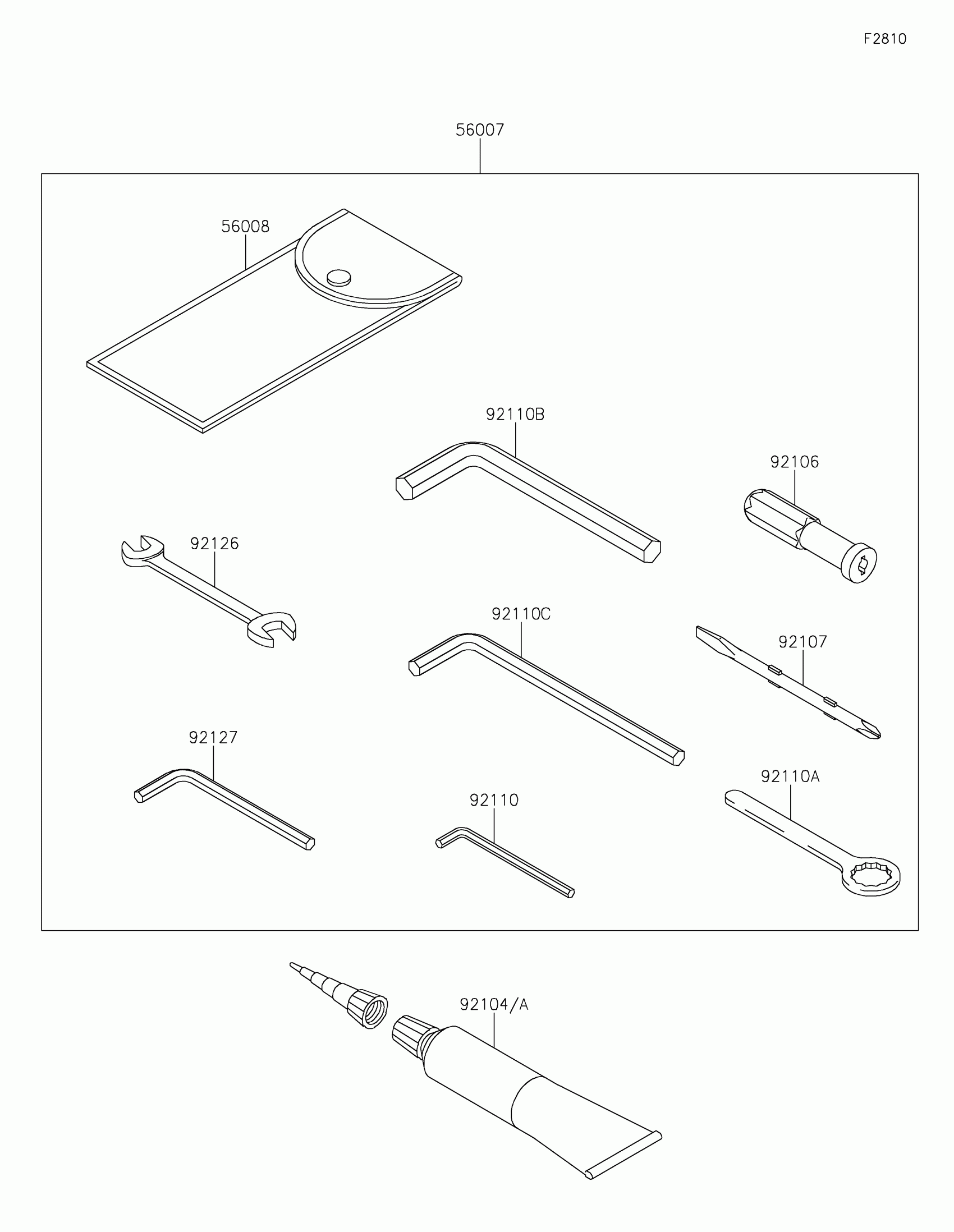 F2810

56007

56008

92110B

92106

92126

92110C

92107

92127

92110

92110A

92104/A