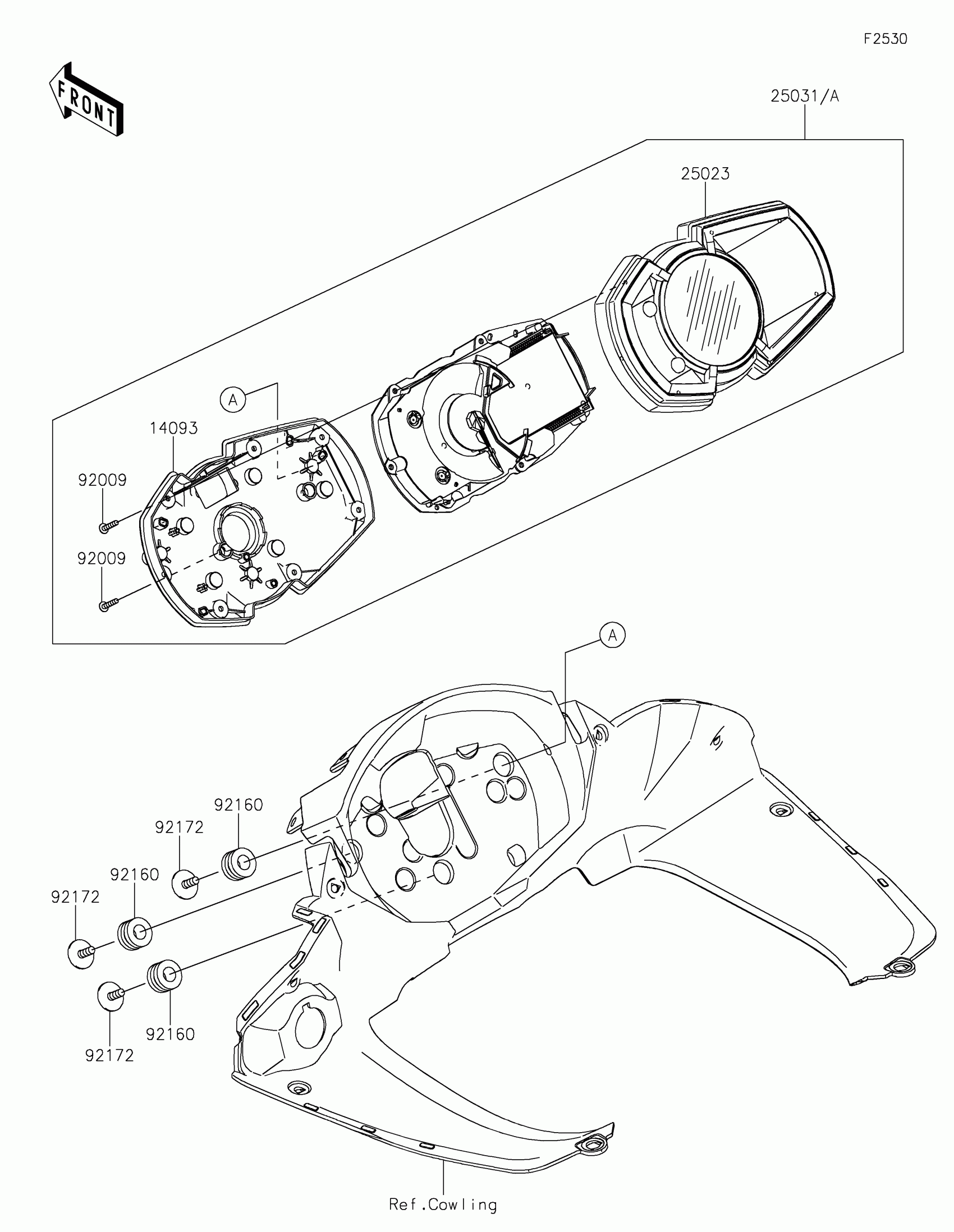 F2530

FRONT

25031/A

25023

A

14093

92009

92009

A

92160

92172

92160

92172

92160

92172

Ref.Cowling