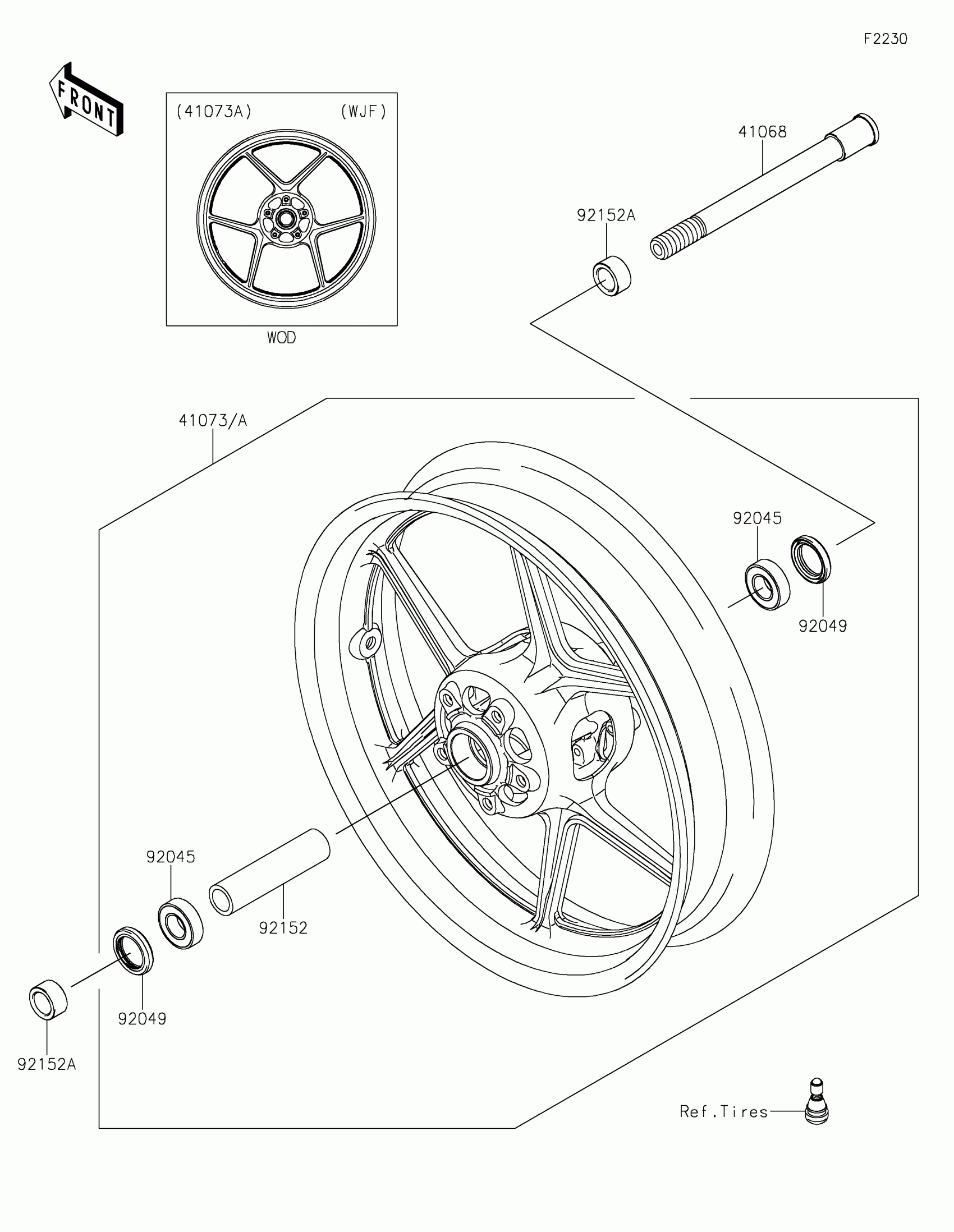 F2230

FRONT

(41073A) (WJF)

WOD

41068

92152A

41073/A

92045

92049

92045

92152

92049

92152A

Ref.Tires