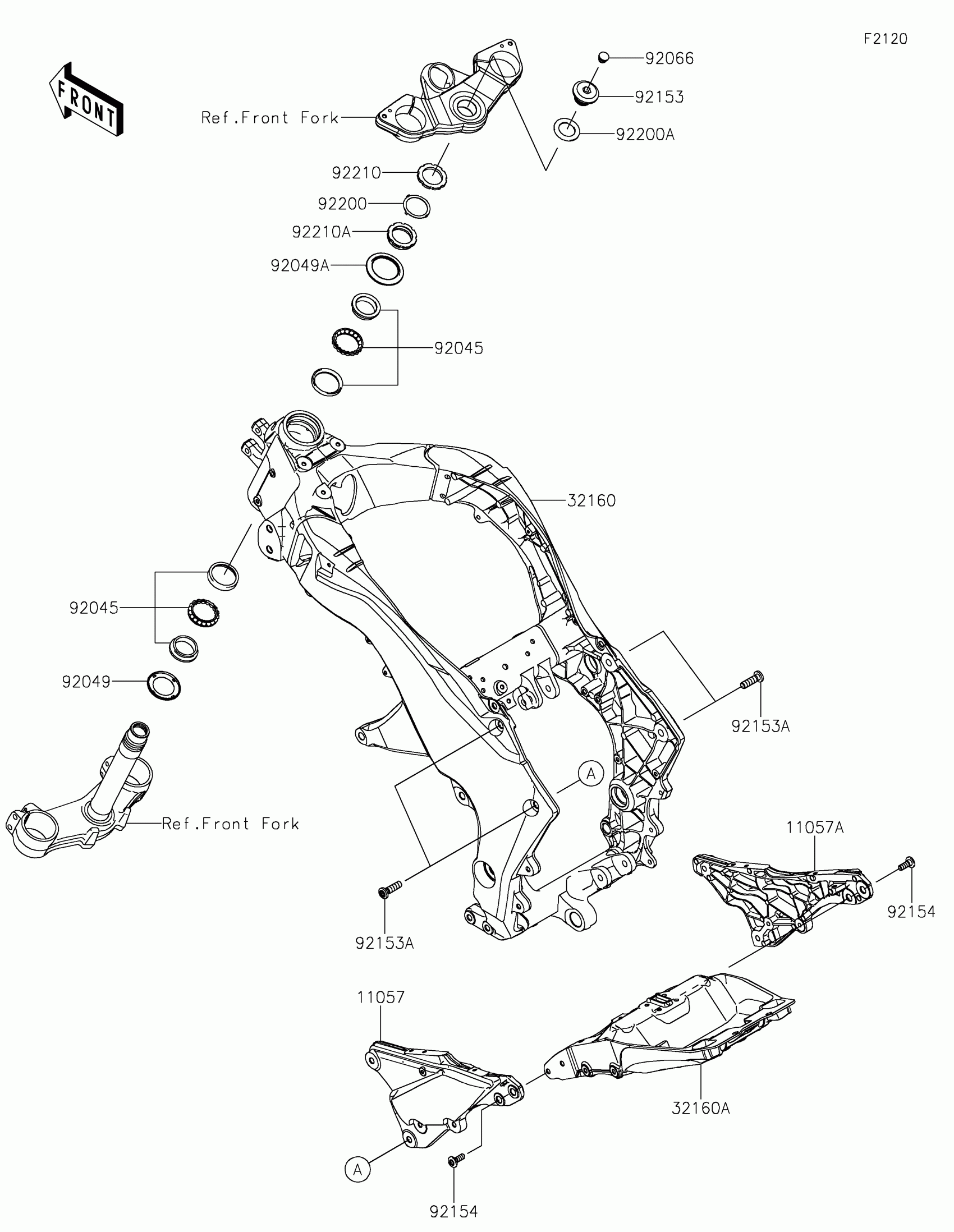 F2120

FRONT

92066
92153
Ref.Front Fork
92200A
92210
92200
92210A
92049A
92045
32160
92045
92049
92153A
A
Ref.Front Fork
11057A
92154
92153A
11057
32160A
A
92154