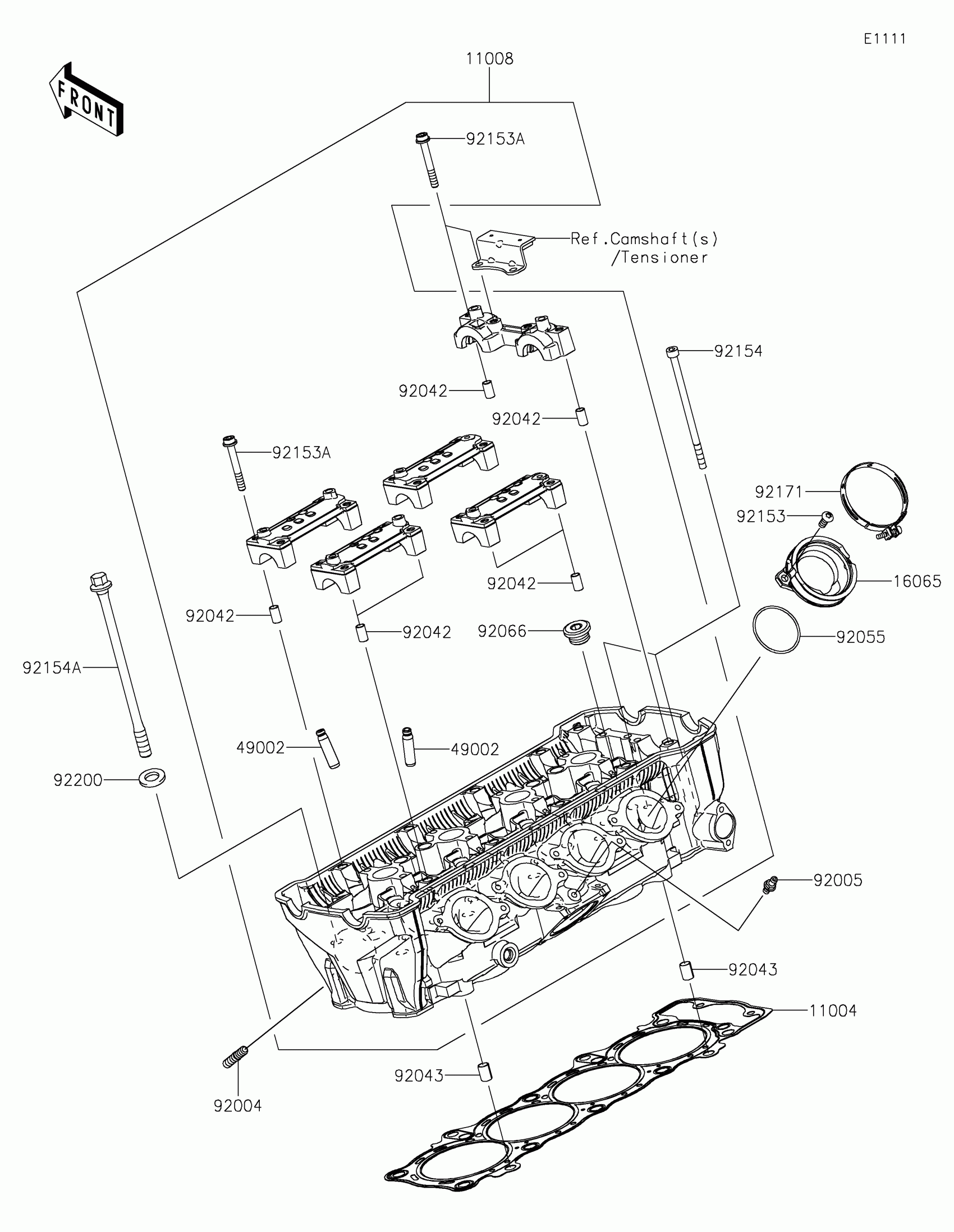 E1111

FRONT

11008

92153A

Ref.Camshaft(s)
/Tensioner

92154

92042

92042

92153A

92171

92153

16065

92042

92042

92042

92066

92055

92154A

49002

49002

92200

92005

92043

11004

92043

92004