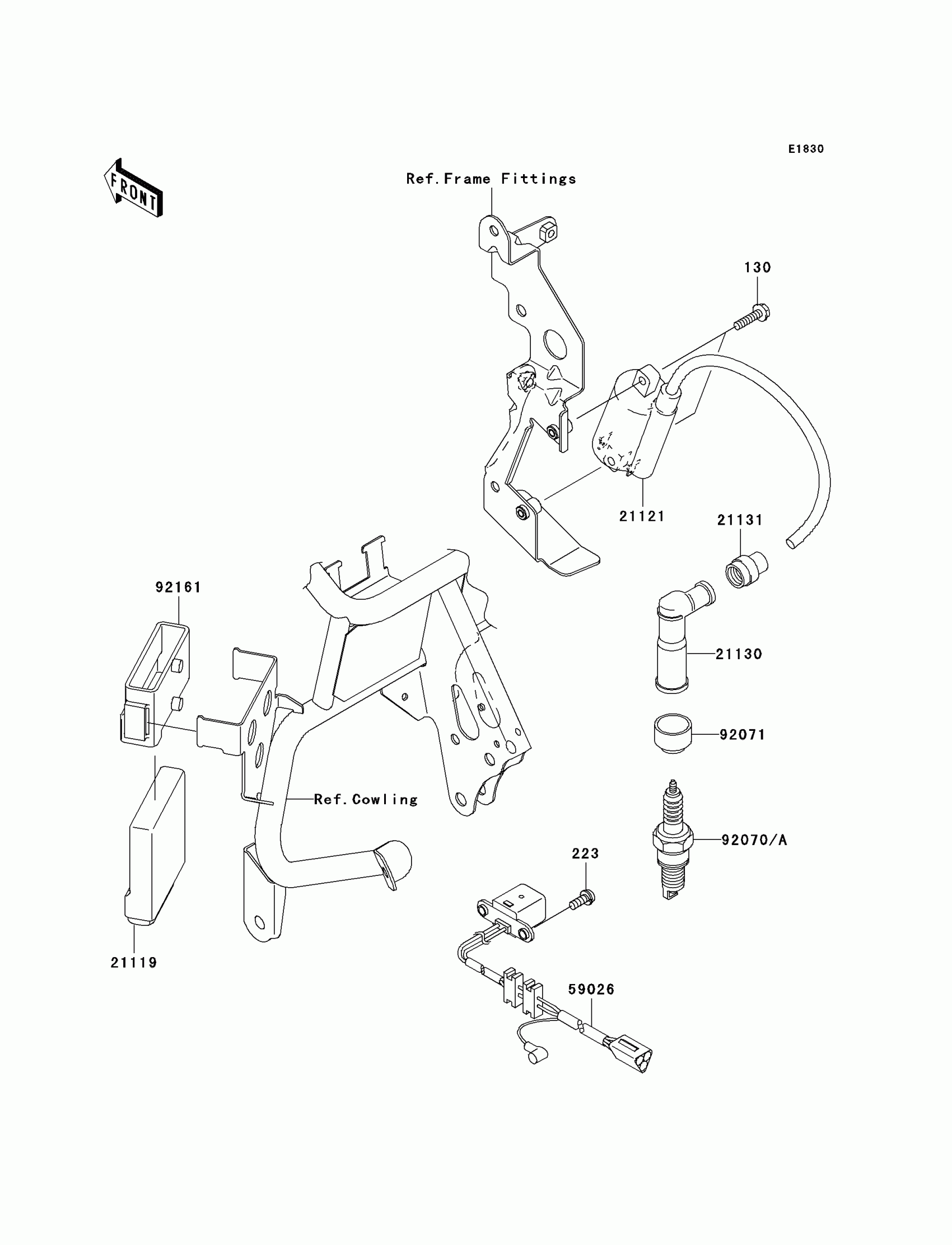 E1830

FRONT

Ref.Frame Fittings

130

21121

21131

92161

21130

92071

Ref.Cowling

92070/A

223

21119

59026