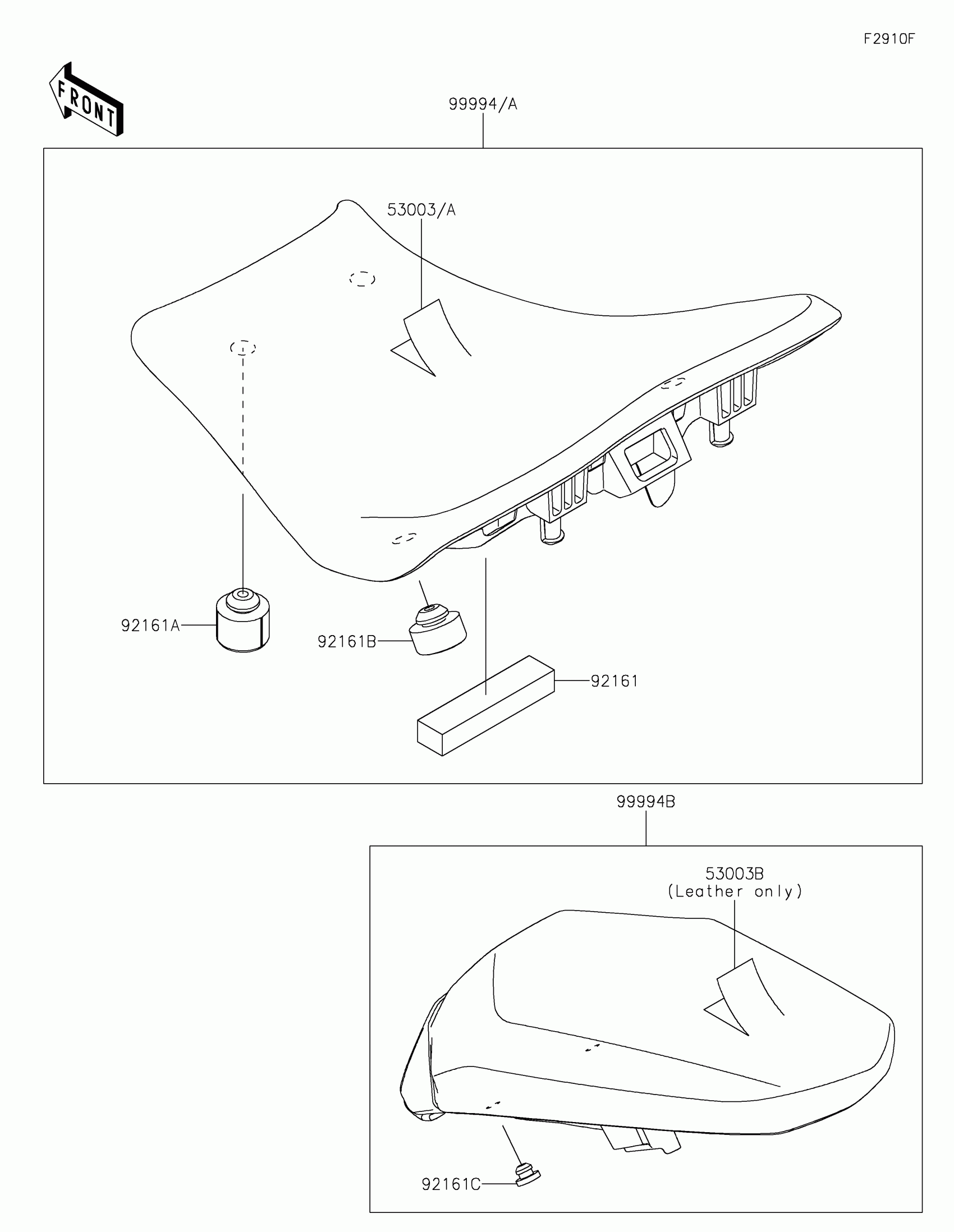 F2910F

FRONT

99994/A

53003/A

92161A

92161B

92161

99994B

53003B
(Leather only)

92161C