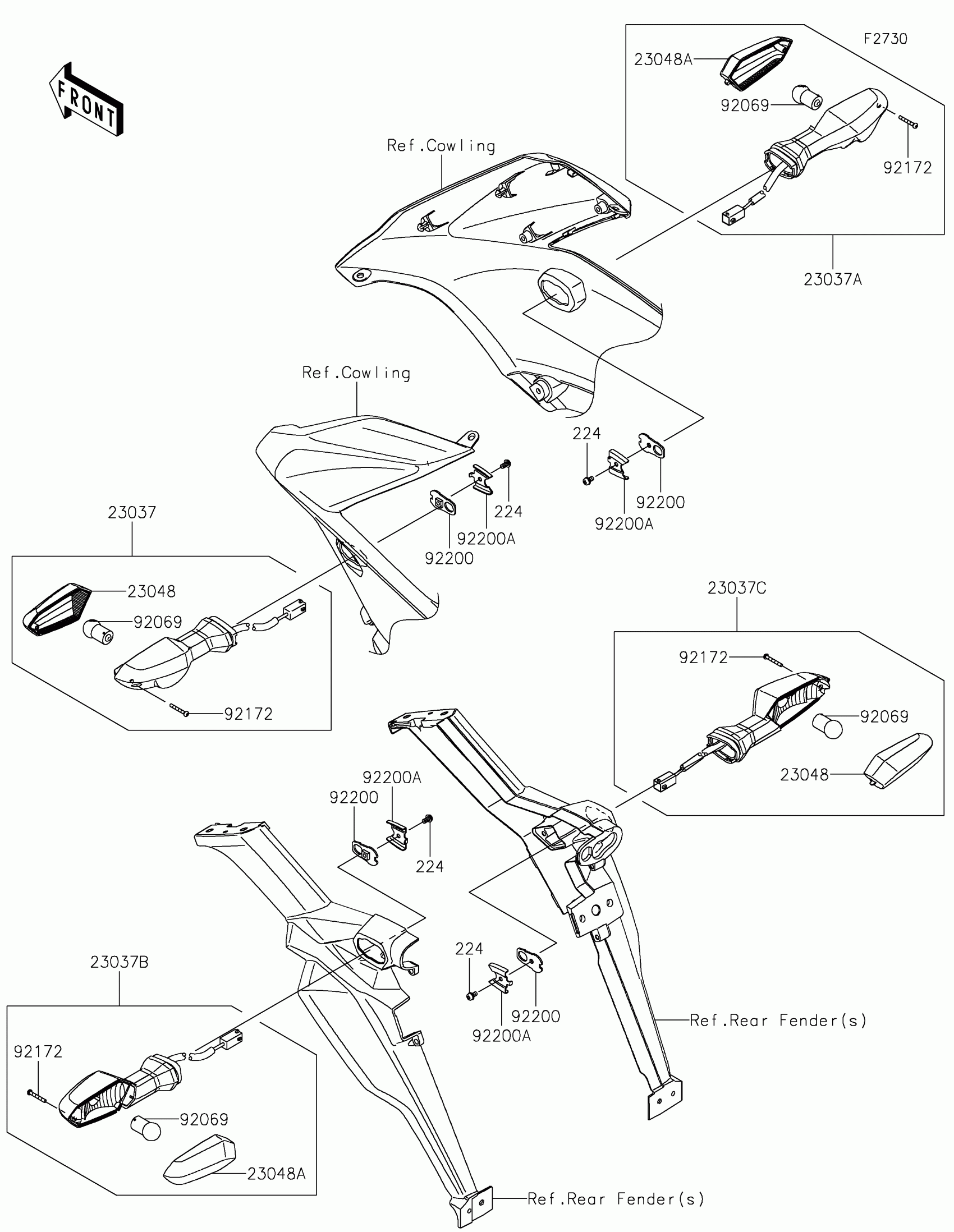 FRONT

F2730

23048A
92069
92172
23037A

Ref.Cowling

Ref.Cowling

224
92200
92200A

224
92200A
92200

23037
23048
92069
92172

23037C
92172
92069
23048

92200A
92200
224

224
92200
92200A

Ref.Rear Fender(s)

23037B
92172
92069
23048A

Ref.Rear Fender(s)