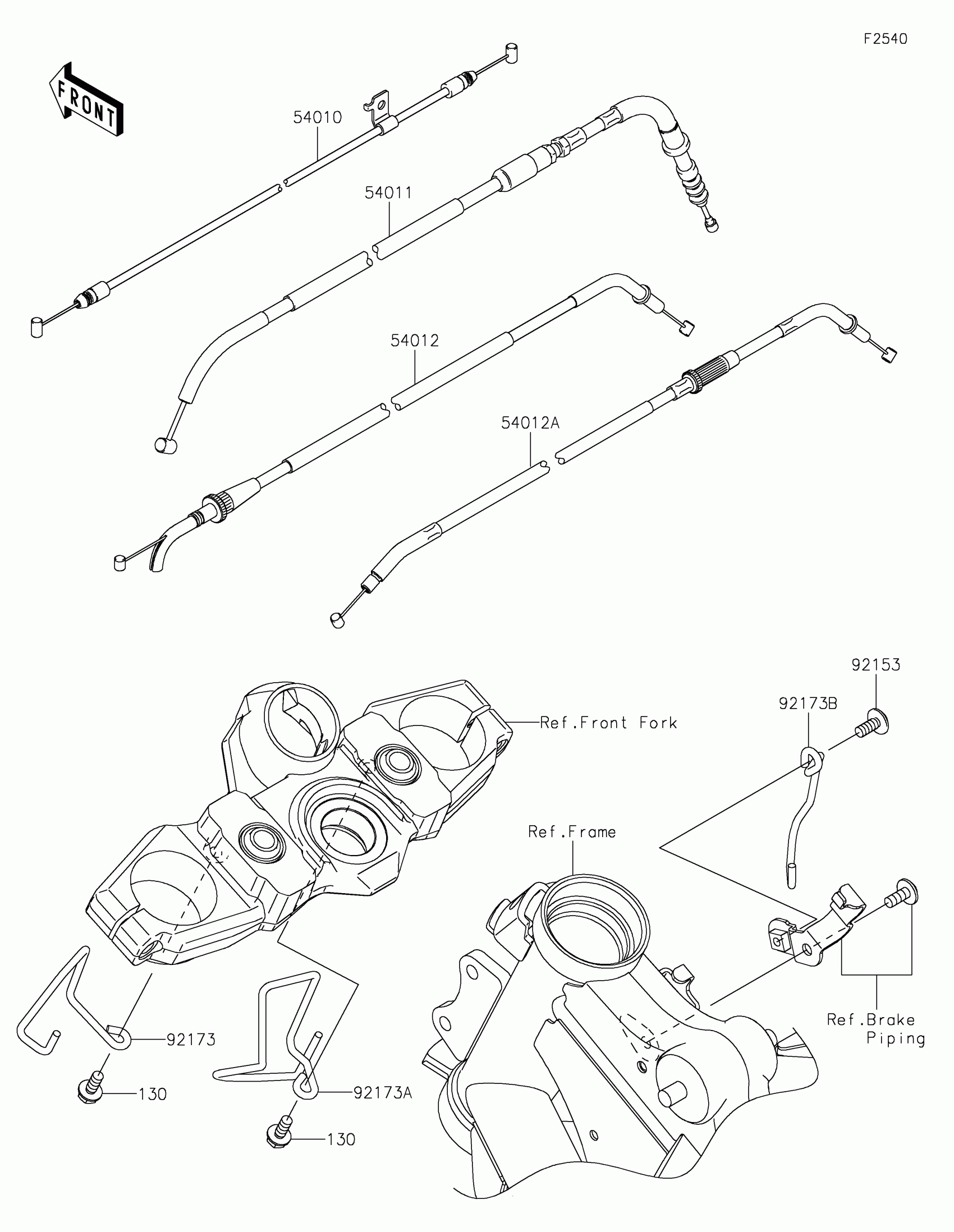 F2540

FRONT

54010

54011

54012

54012A

92153

92173B

Ref.Front Fork

Ref.Frame

Ref.Brake Piping

92173

130

92173A

130