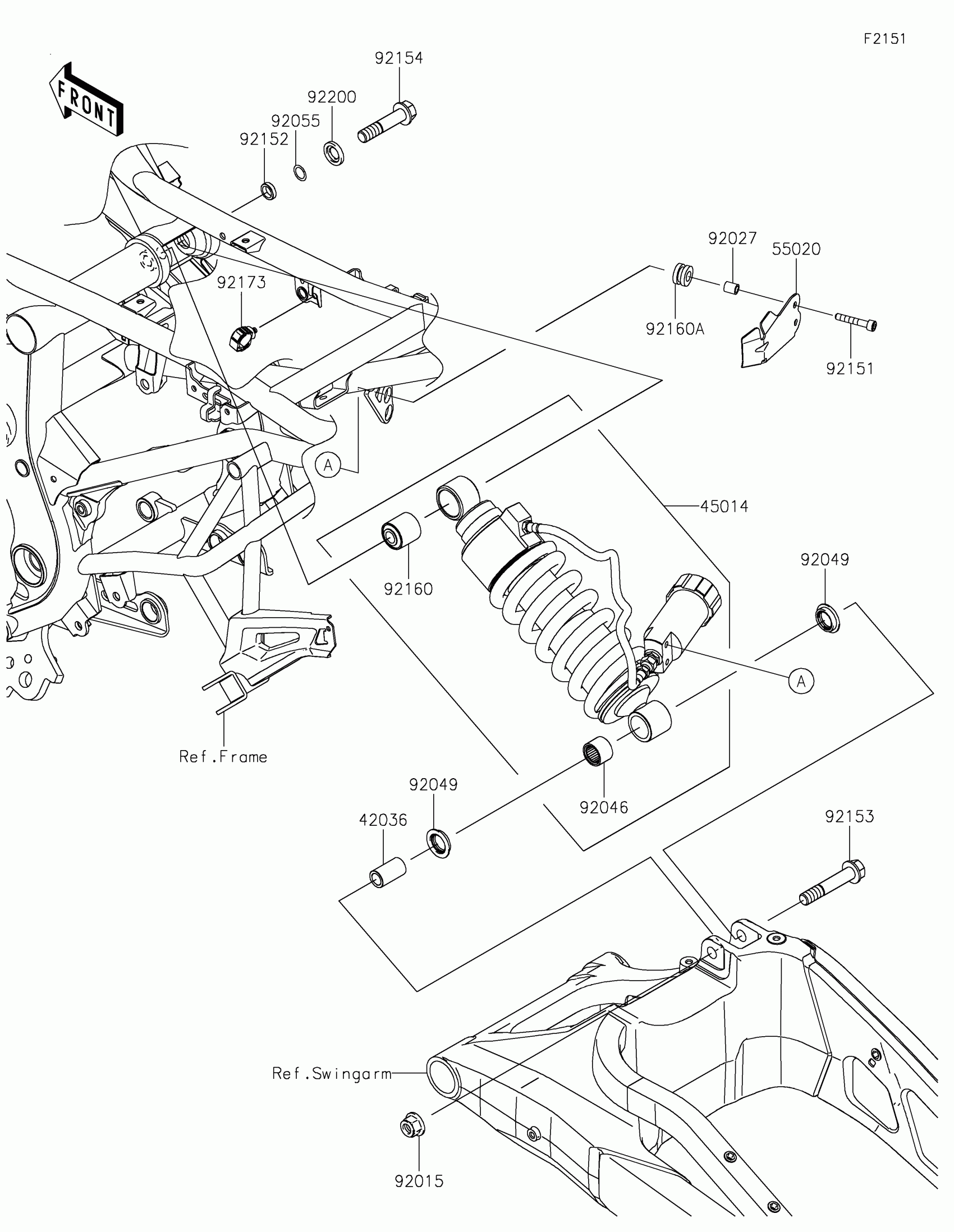 F2151

FRONT

92154

92200

92055

92152

92173

92027

55020

92160A

92151

A

45014

92160

92049

A

Ref.Frame

92049

92046

42036

92153

Ref.Swingarm

92015