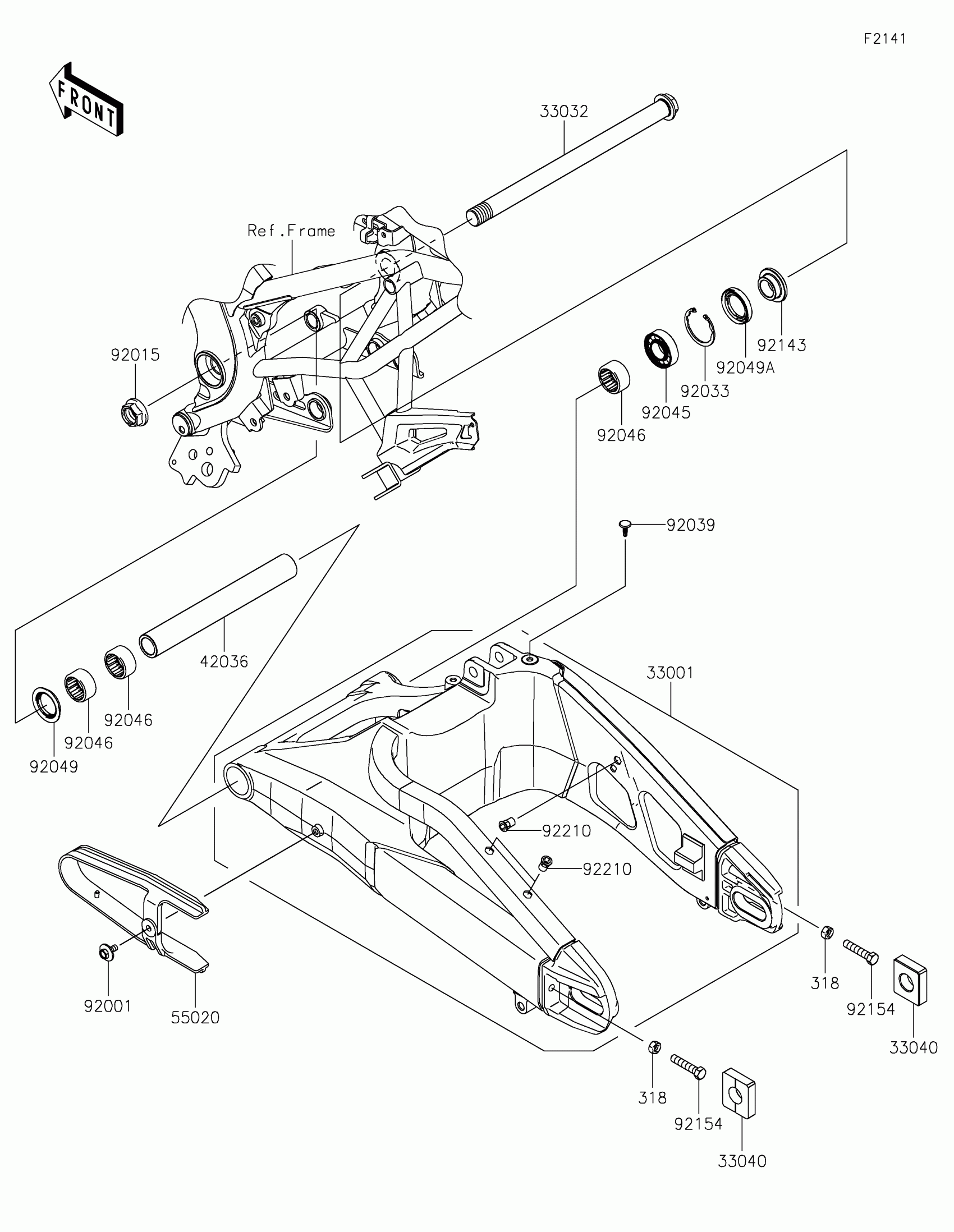 F2141

FRONT

33032

Ref.Frame

92015

92143

92049A

92033

92045

92046

92039

42036

92046

92046

92049

33001

92210

92210

92001

55020

318

92154

33040

318

92154

33040