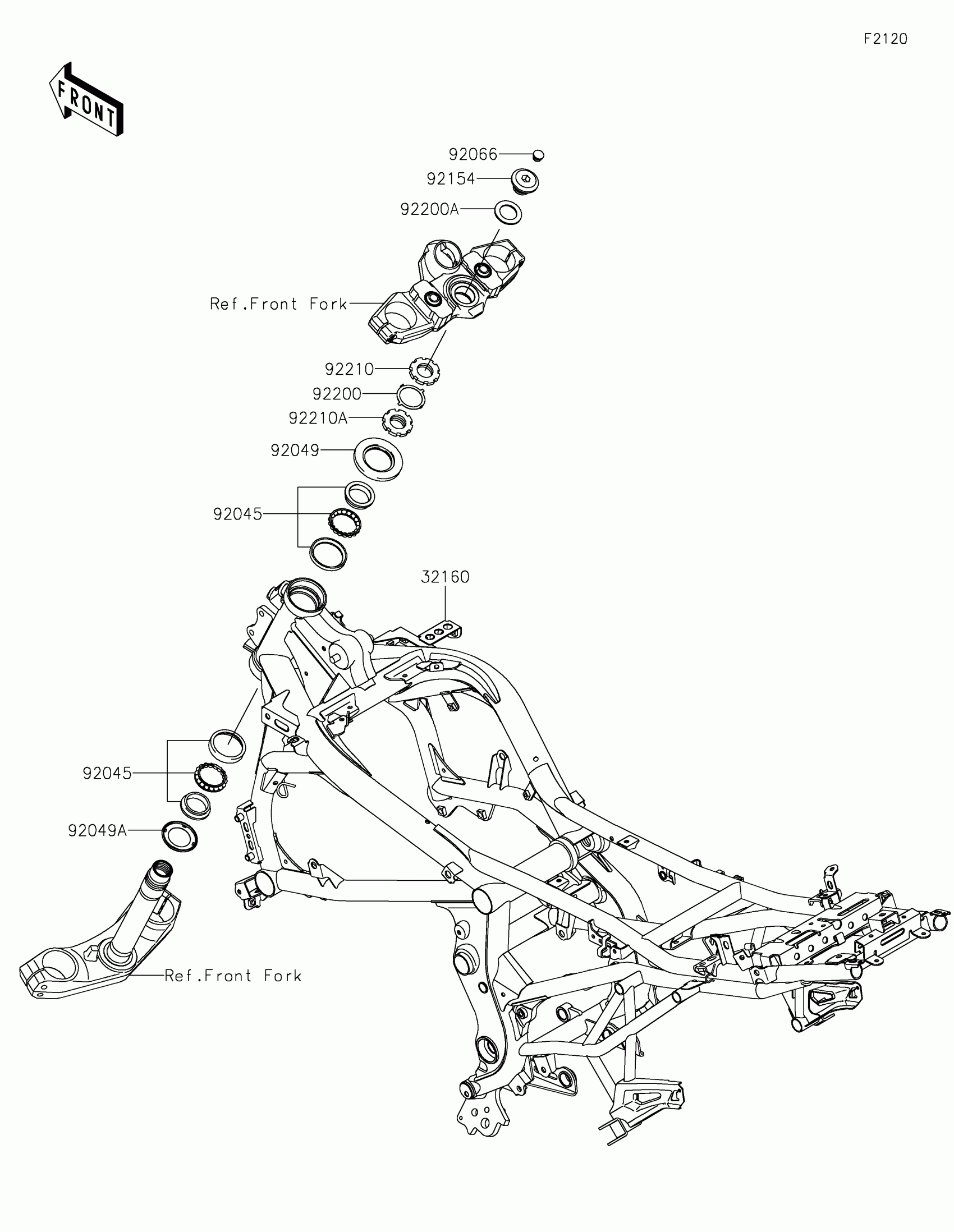 F2120

FRONT

92066
92154
92200A
Ref.Front Fork
92210
92200
92210A
92049
92045
32160
92045
92049A
Ref.Front Fork