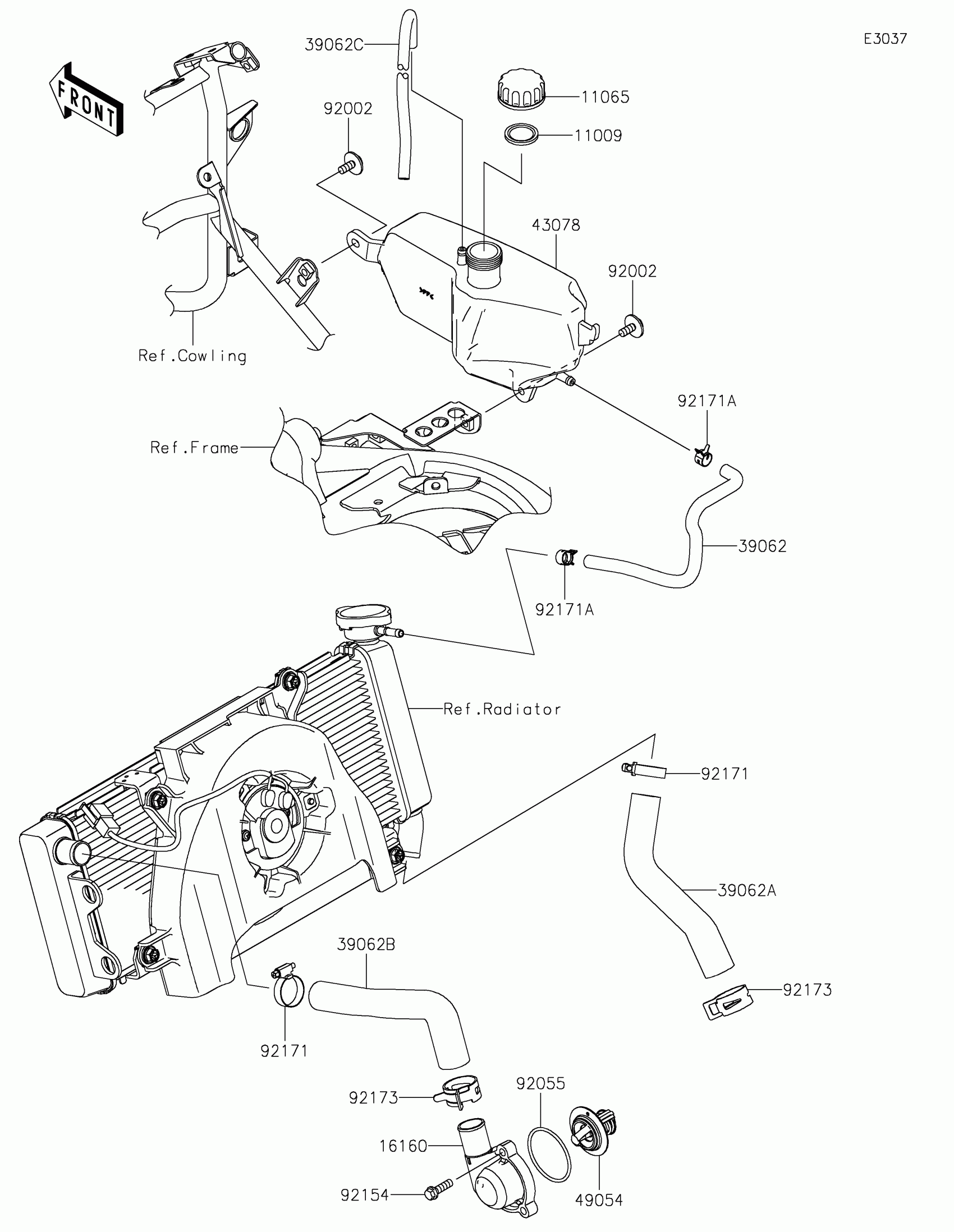 E3037

FRONT

39062C

92002

11065

11009

43078

92002

Ref.Cowling

92171A

Ref.Frame

39062

92171A

Ref.Radiator

92171

39062A

39062B

92173

92171

92173

92055

16160

92154

49054