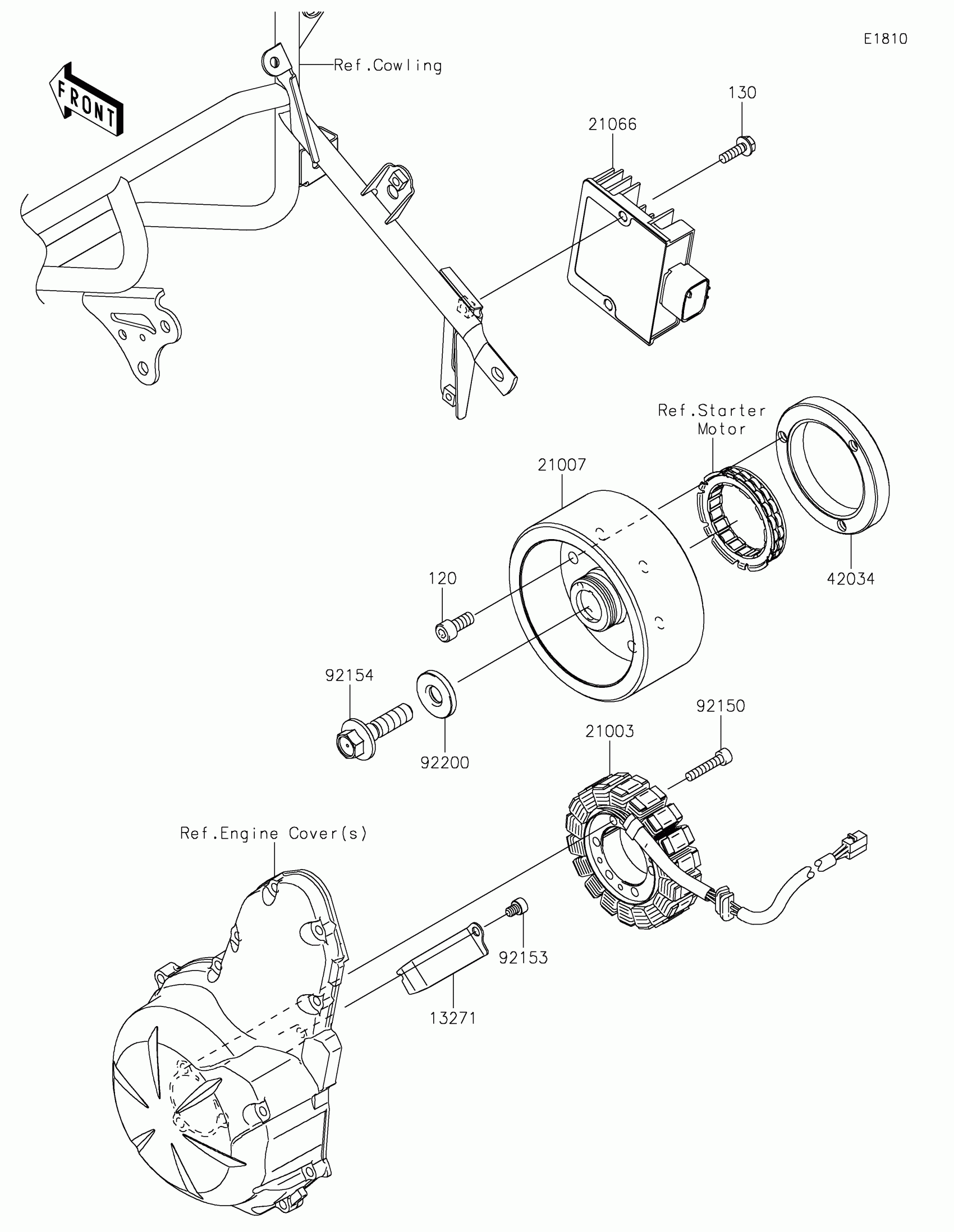 E1810

FRONT

Ref.Cowling

130

21066

Ref.Starter Motor

21007

42034

120

92154

92200

92150

21003

Ref.Engine Cover(s)

92153

13271