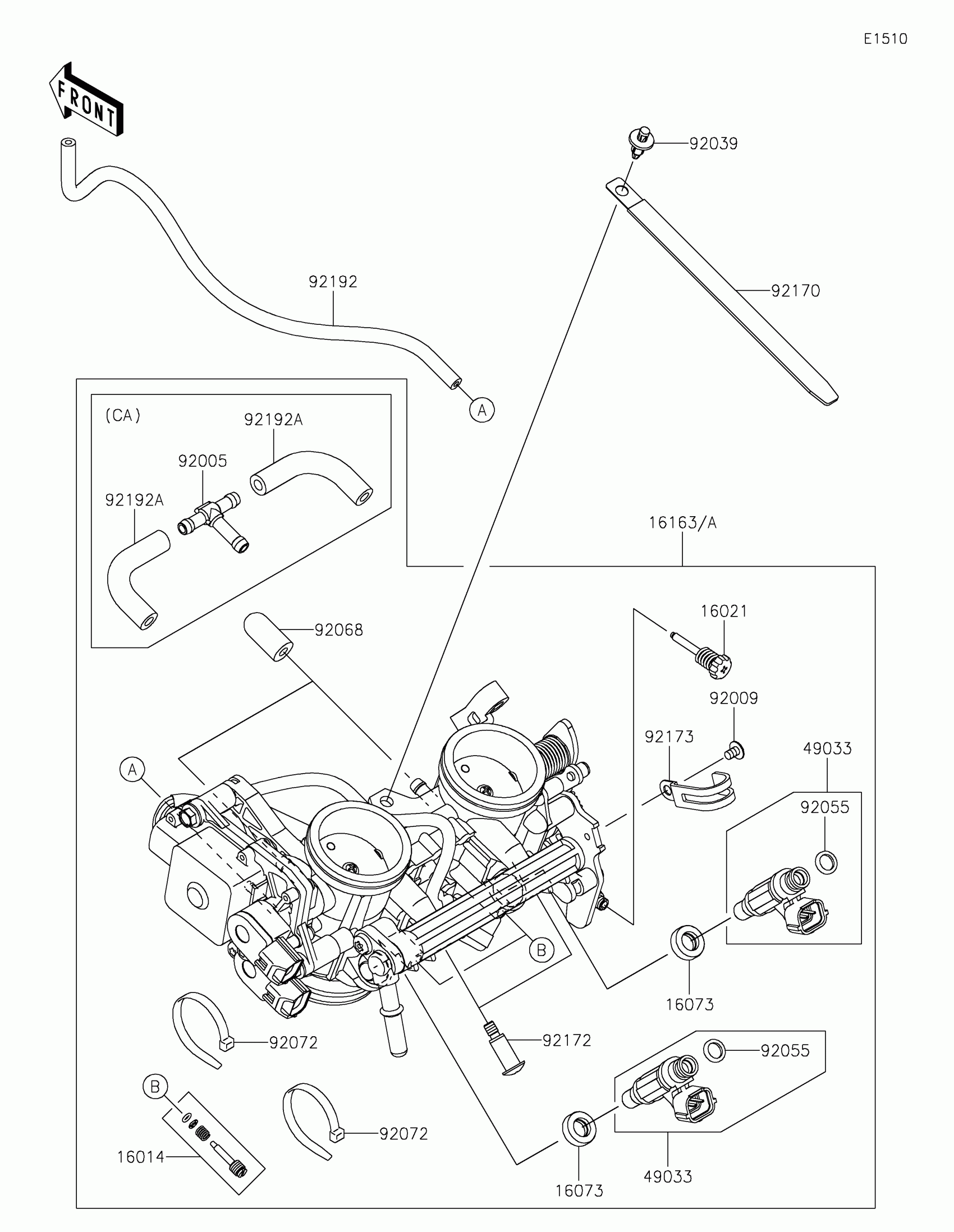 E1510

FRONT

92039

92192

92170

A

(CA)

92192A

92005

92192A

16163/A

92068

16021

92009

92173

49033

92055

A

B

16073

92072

92172

92055

B

92072

16014

16073

49033