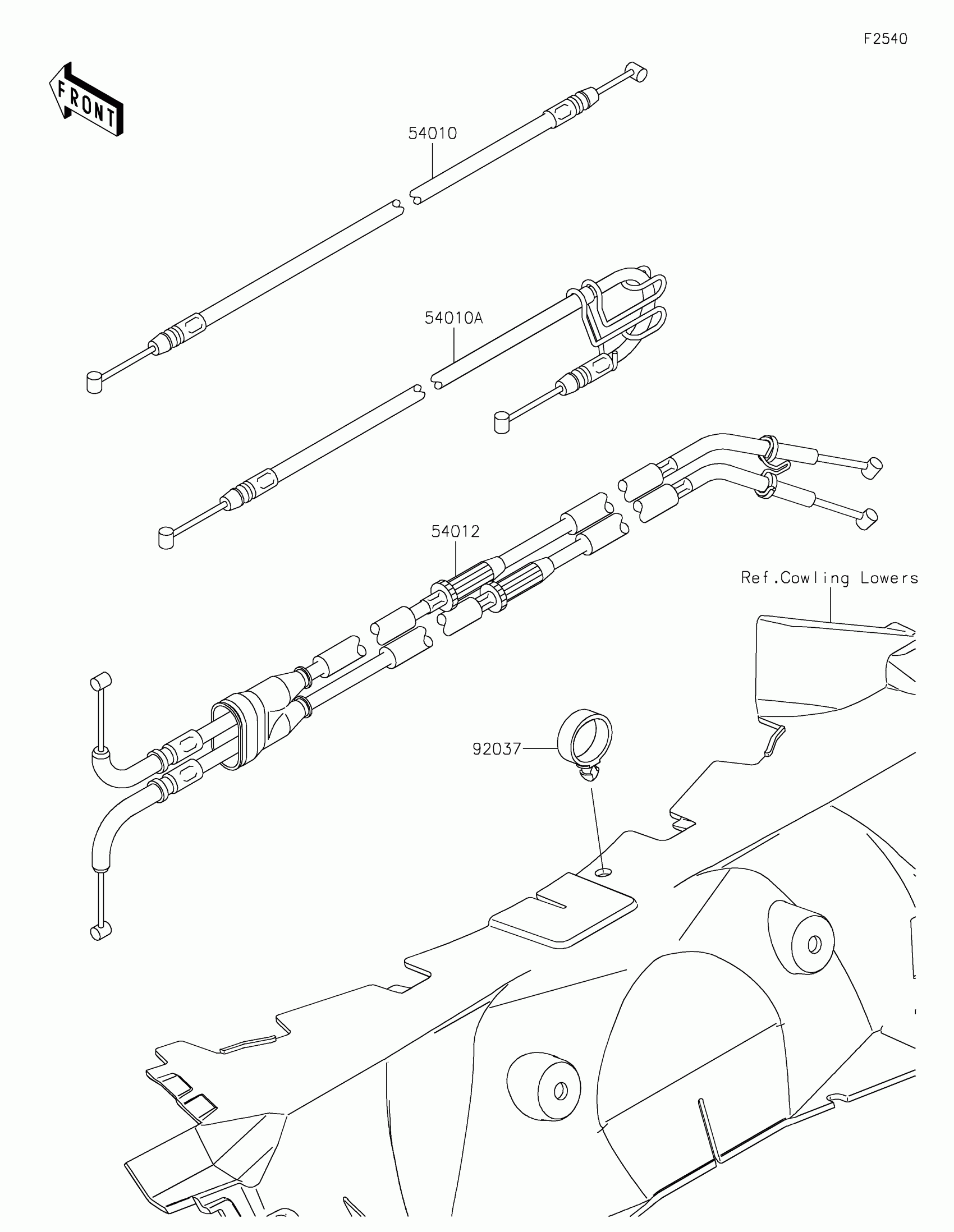 F2540

FRONT

54010

54010A

54012

Ref.Cowling Lowers

92037