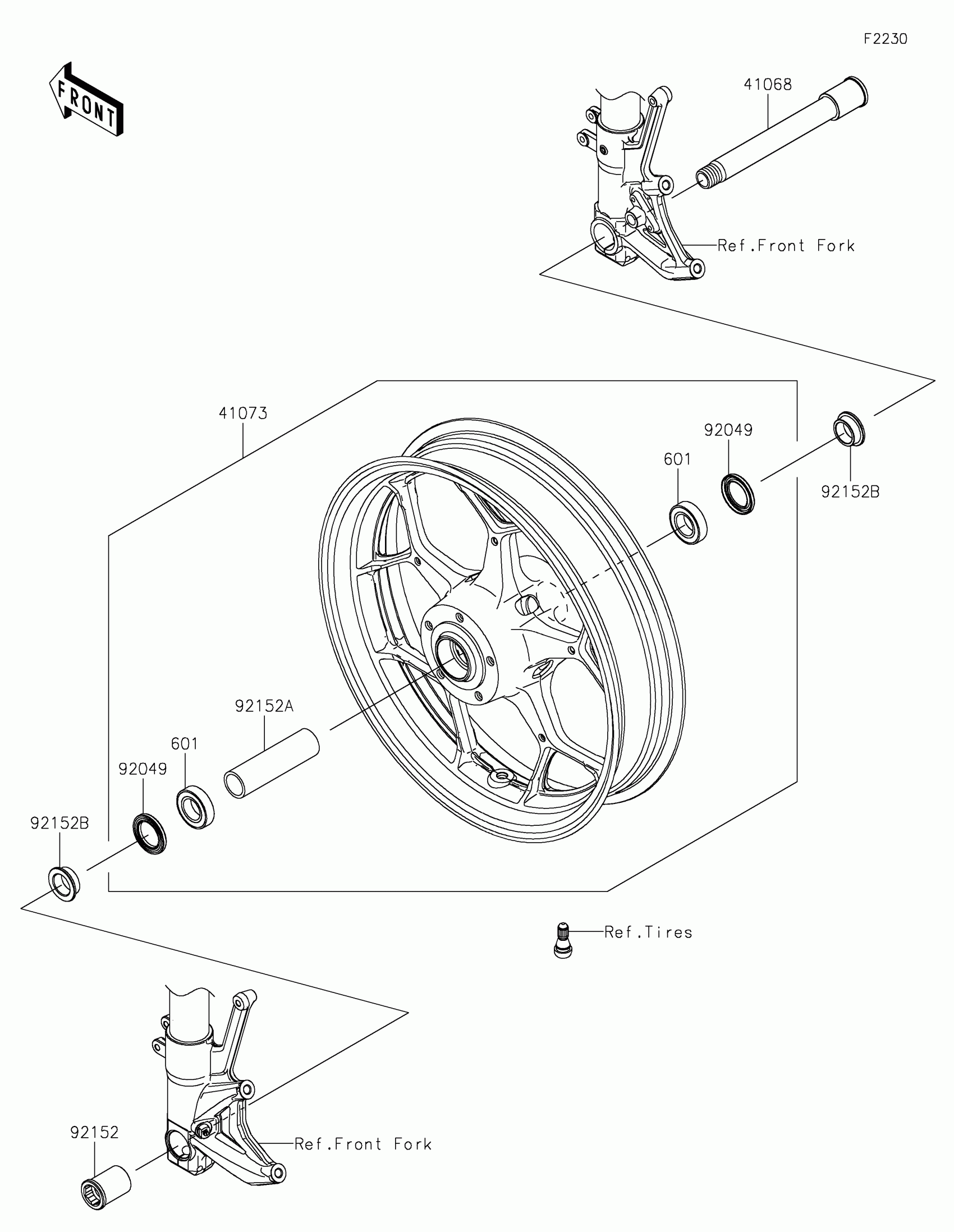 F2230

FRONT

41068

Ref.Front Fork

41073

92049

601

92152B

92152A

601

92049

92152B

Ref.Tires

92152

Ref.Front Fork