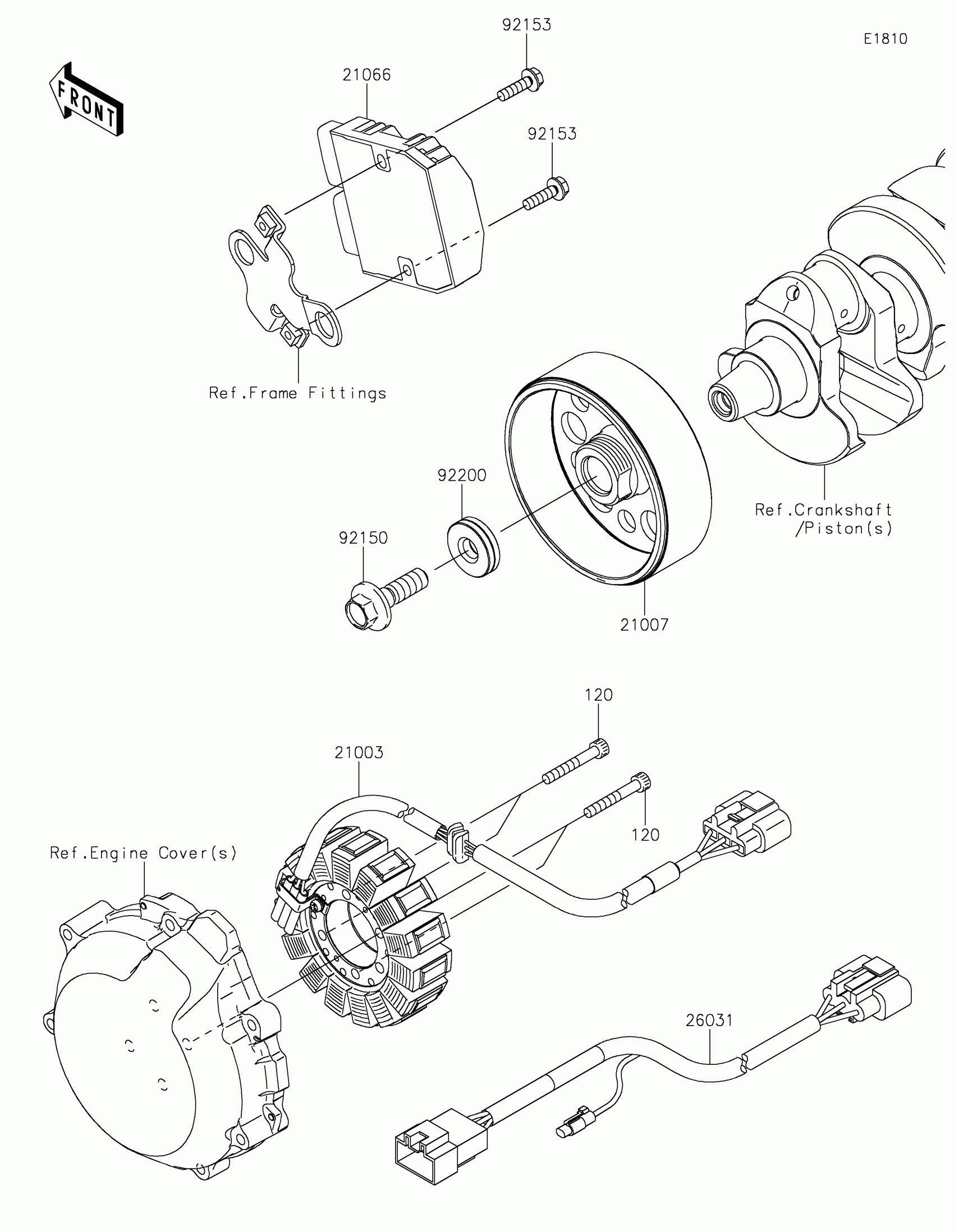 92153

E1810

FRONT

21066

92153

Ref.Frame Fittings

92200

92150

Ref.Crankshaft /Piston(s)

21007

120

21003

120

Ref.Engine Cover(s)

26031