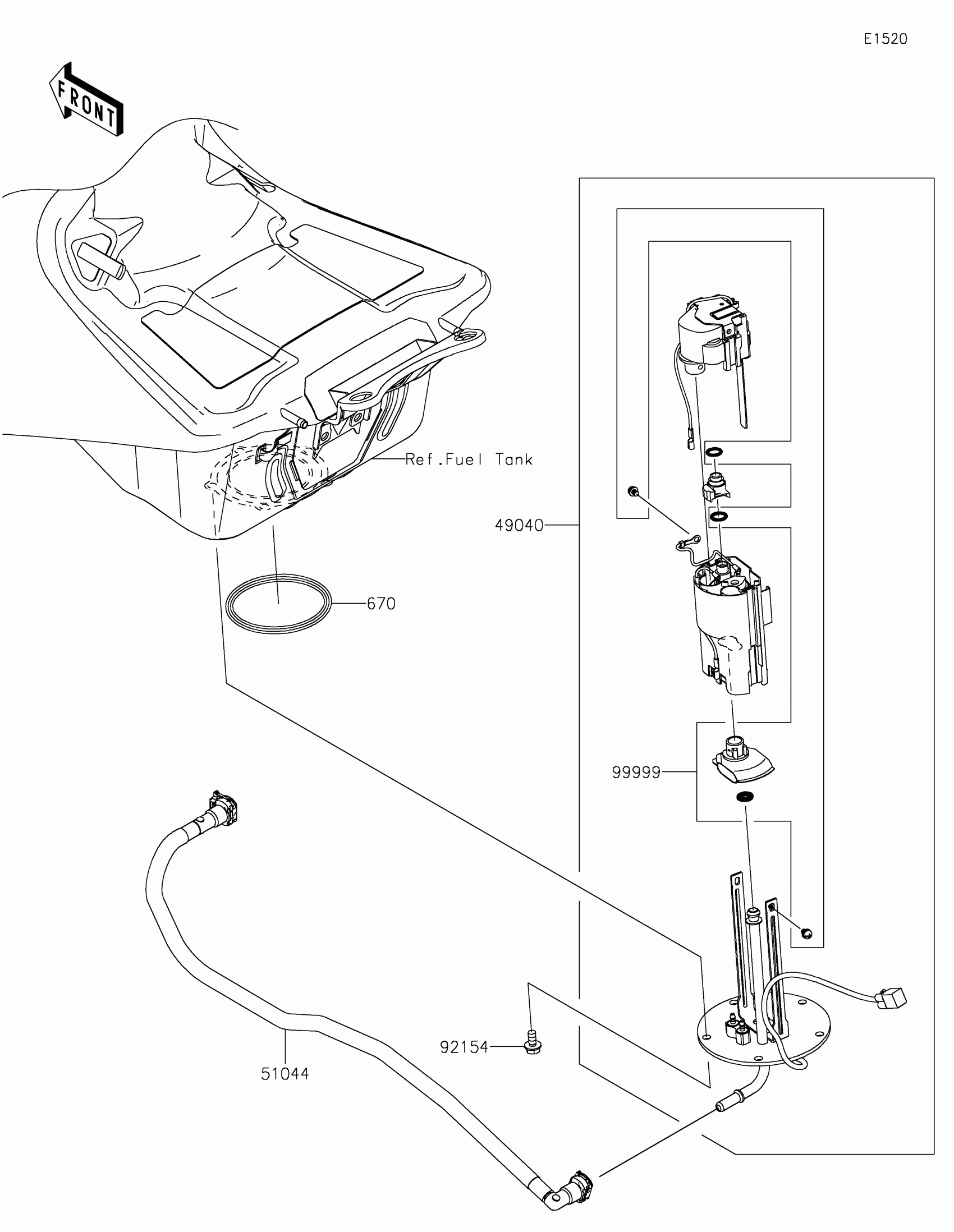 E1520

FRONT

Ref.Fuel Tank

49040

670

99999

92154

51044