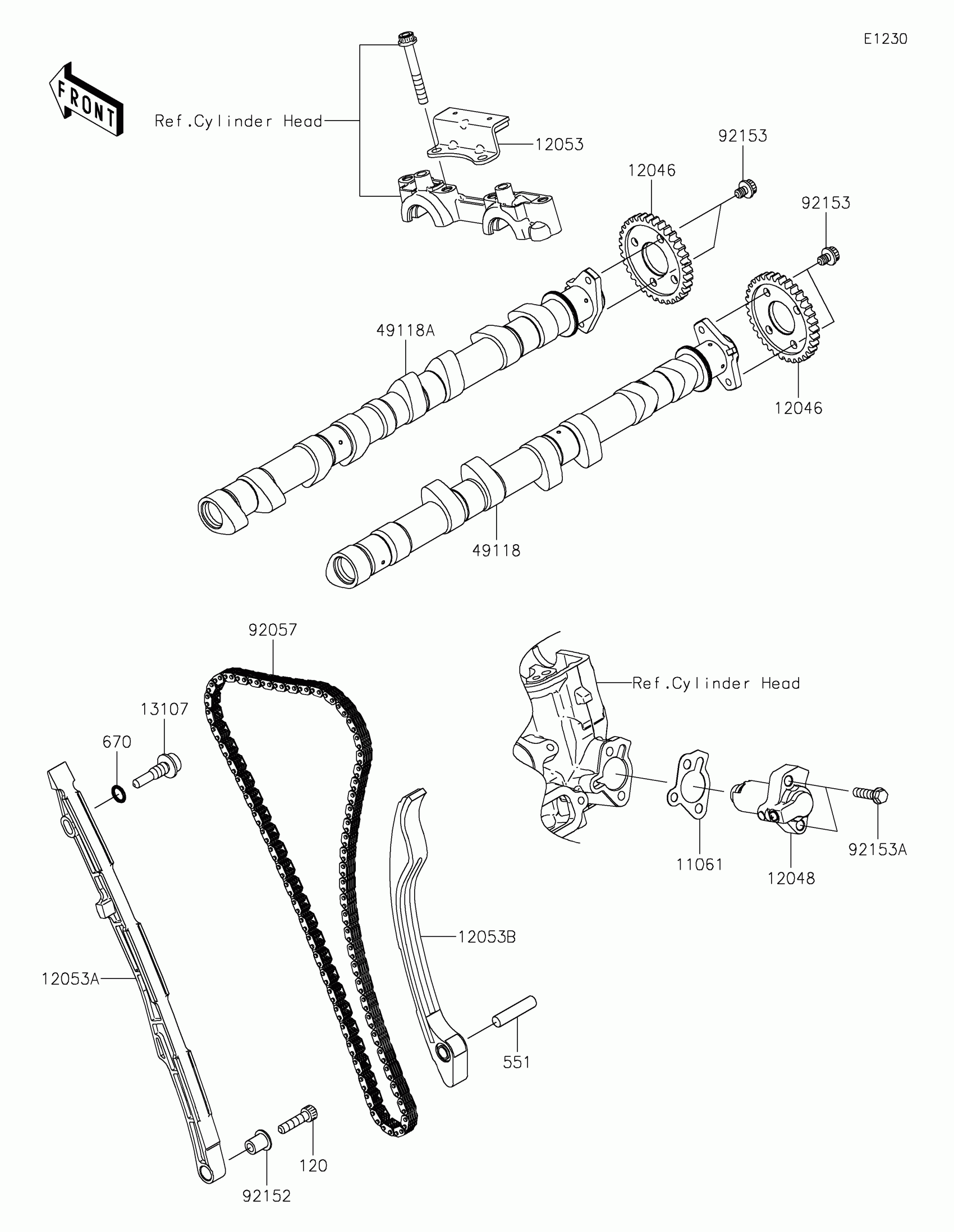 E1230

FRONT

Ref.Cylinder Head

12053

92153

12046

92153

49118A

12046

49118

92057

Ref.Cylinder Head

13107

670

11061

12048

92153A

12053B

12053A

551

120

92152