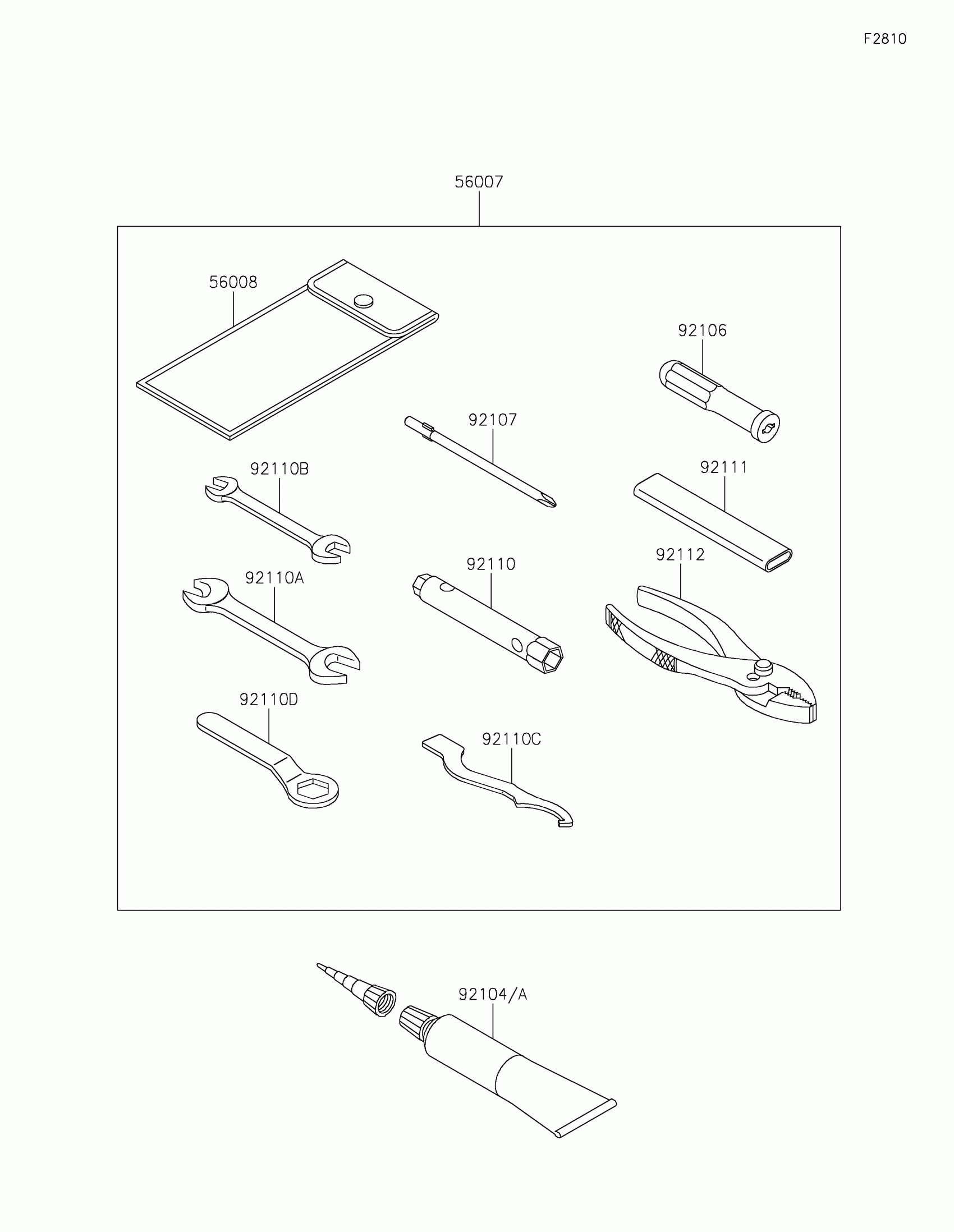 F2810

56007

56008

92106

92107

92110B

92111

92110

92112

92110A

92110D

92110C

92104/A