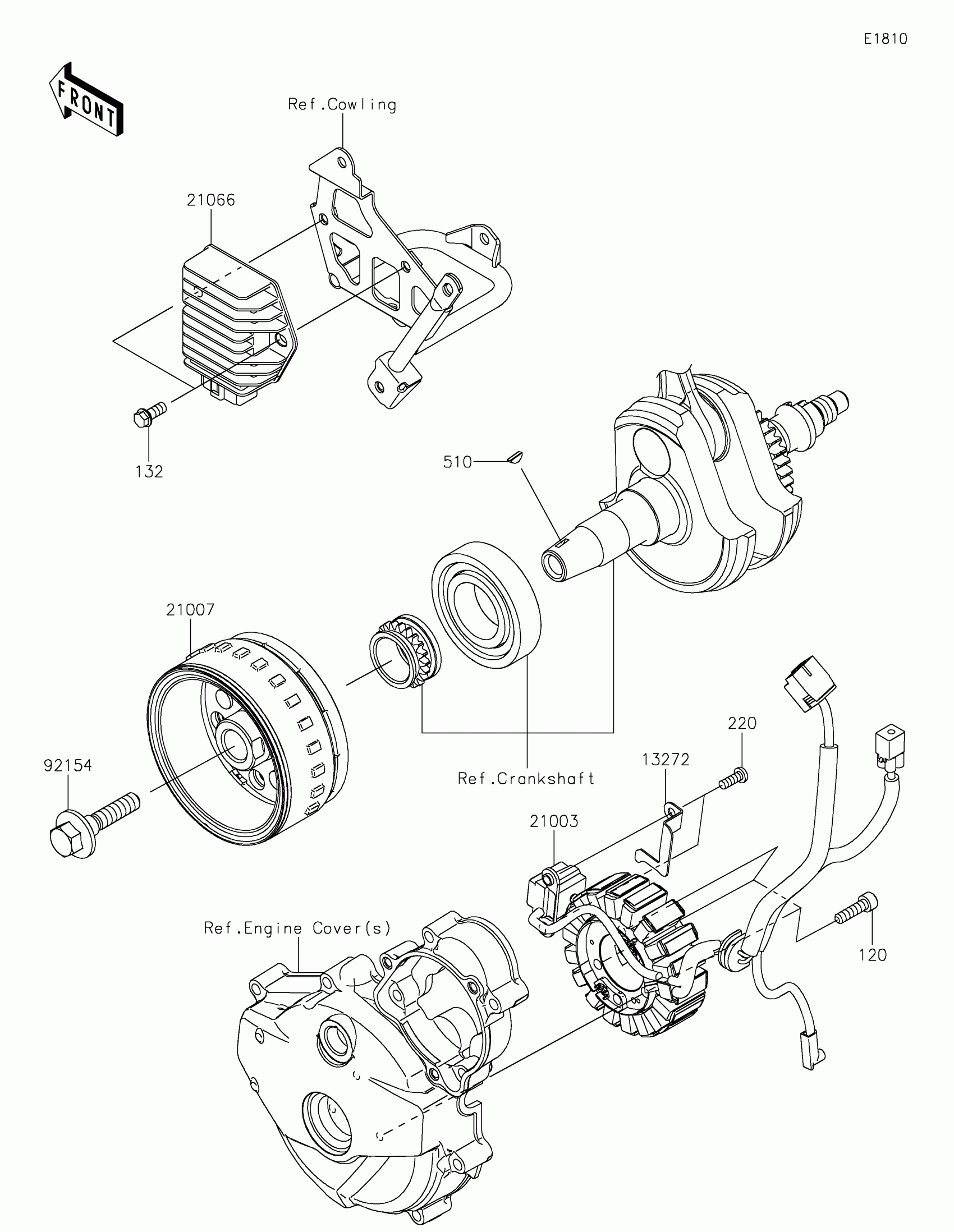 E1810

FRONT

Ref.Cowling

21066

132

510

21007

92154

Ref.Crankshaft

220

13272

21003

Ref.Engine Cover(s)

120