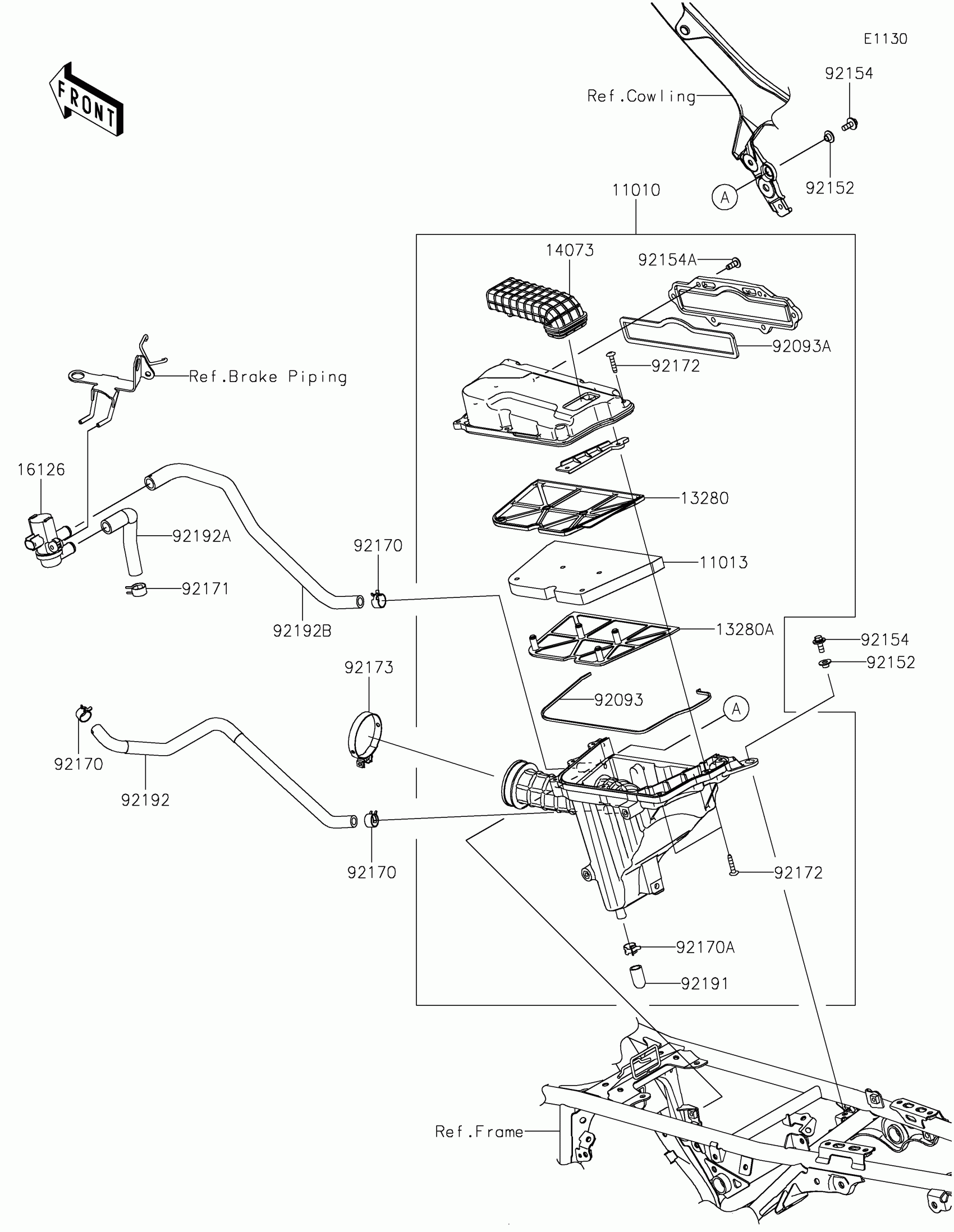 E1130

FRONT

92154

Ref.Cowling

92152

A

11010

14073

92154A

92093A

92172

Ref.Brake Piping

16126

13280

92192A

92170

11013

92171

92192B

13280A

92154

92152

92173

92093

A

92170

92192

92170

92172

92170A

92191

Ref.Frame