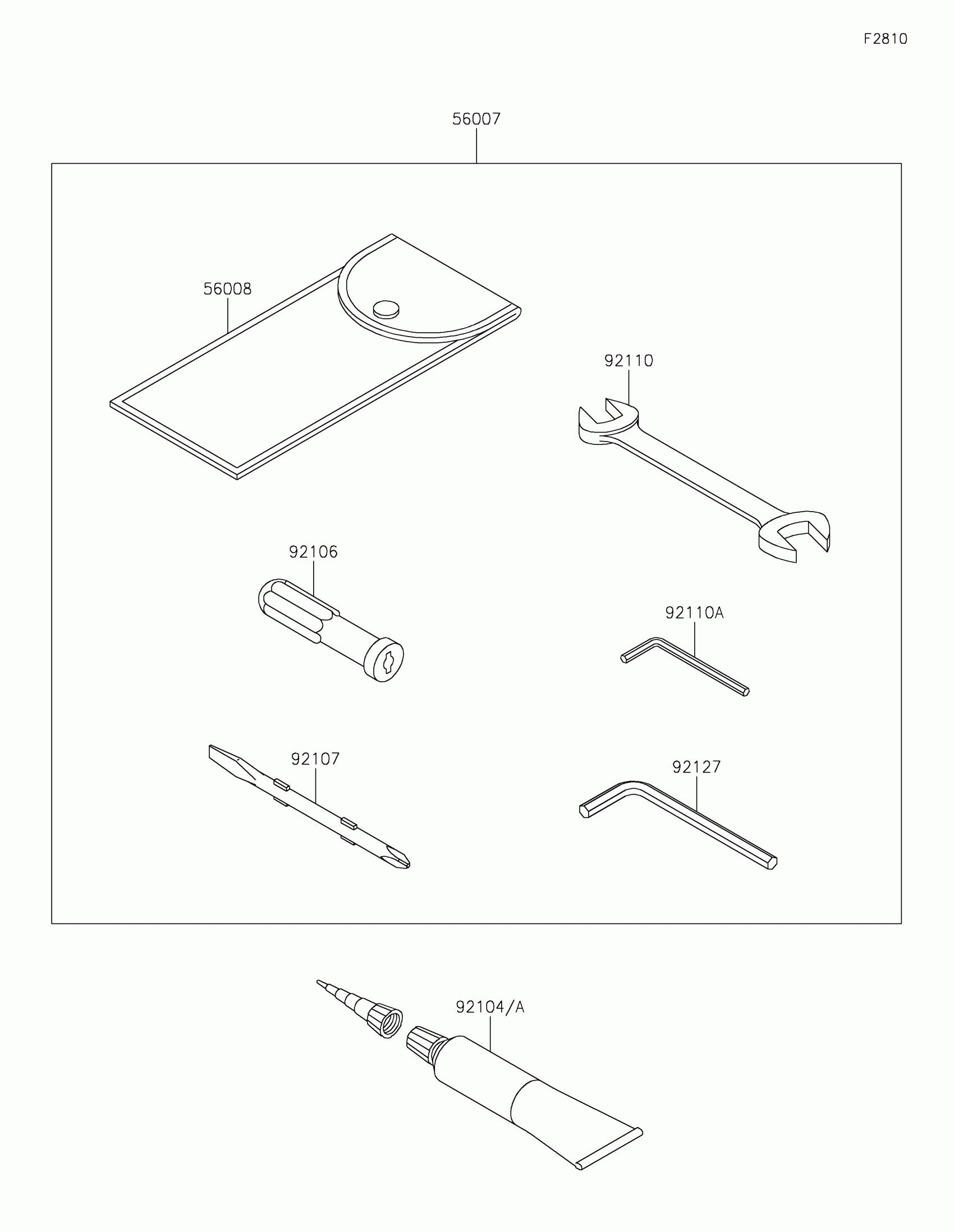 F2810

56007

56008

92110

92106

92110A

92107

92127

92104/A