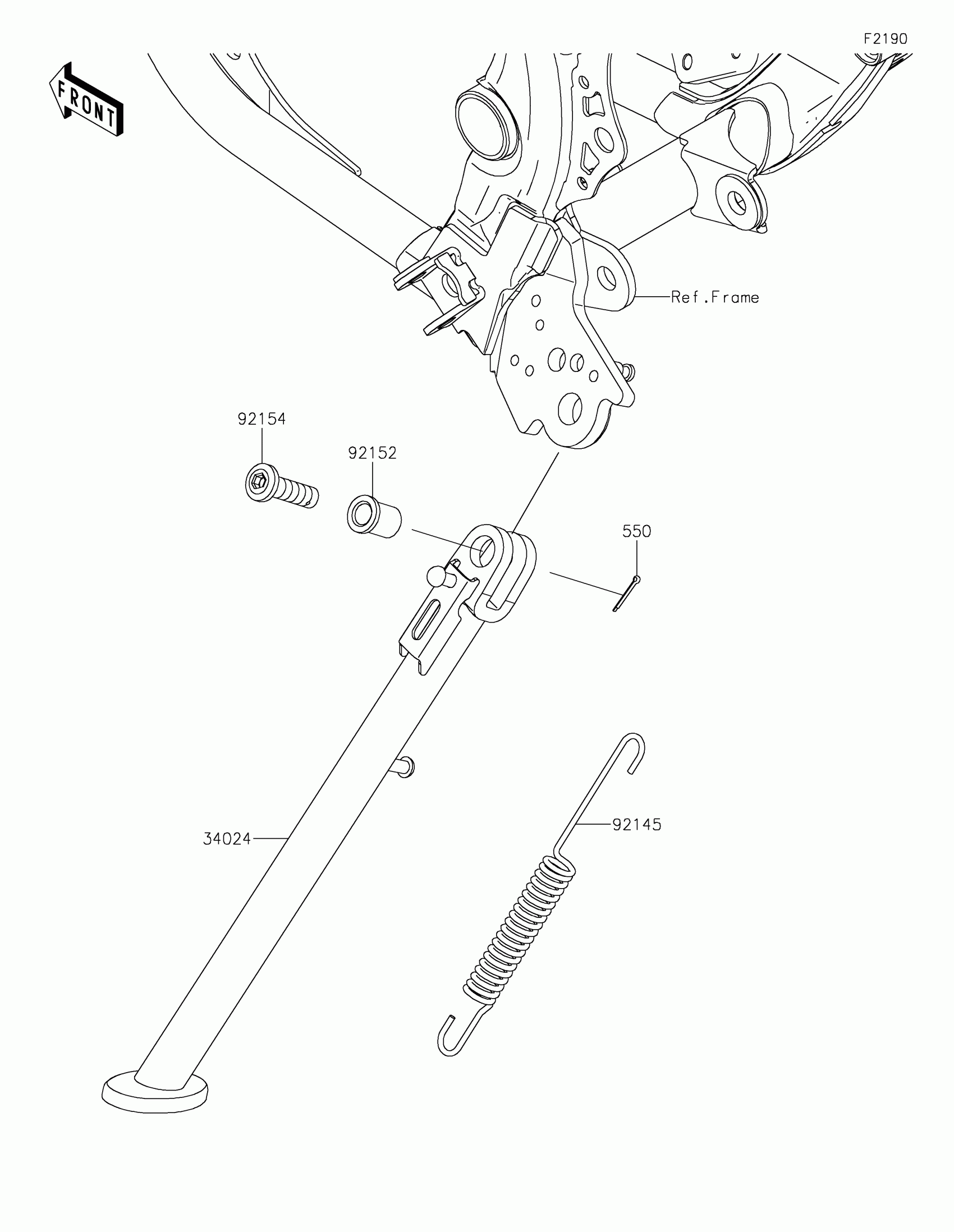 F2190

FRONT

Ref.Frame

92154

92152

550

34024

92145