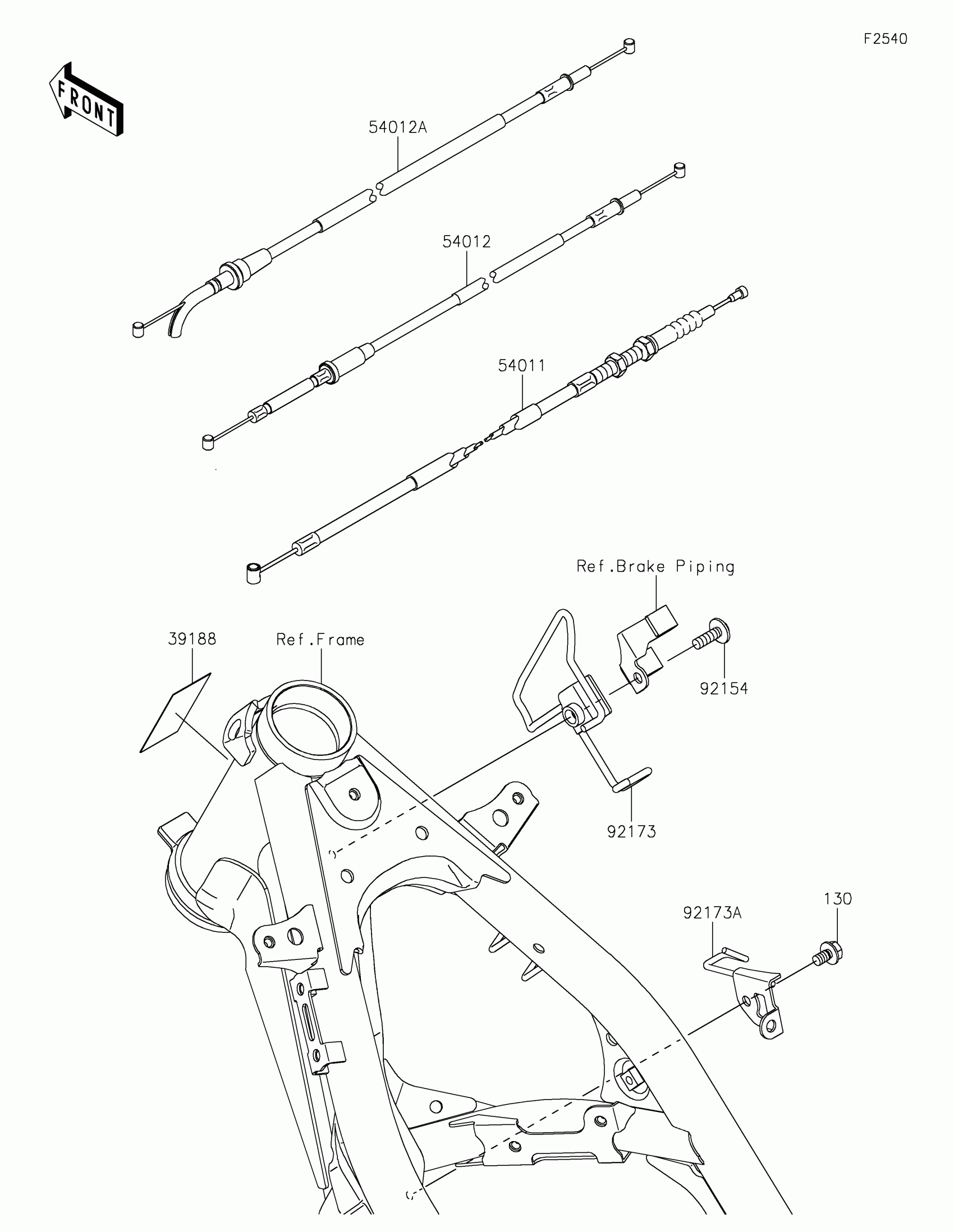 F2540

FRONT

54012A

54012

54011

Ref.Brake Piping

39188

Ref.Frame

92154

92173

92173A

130