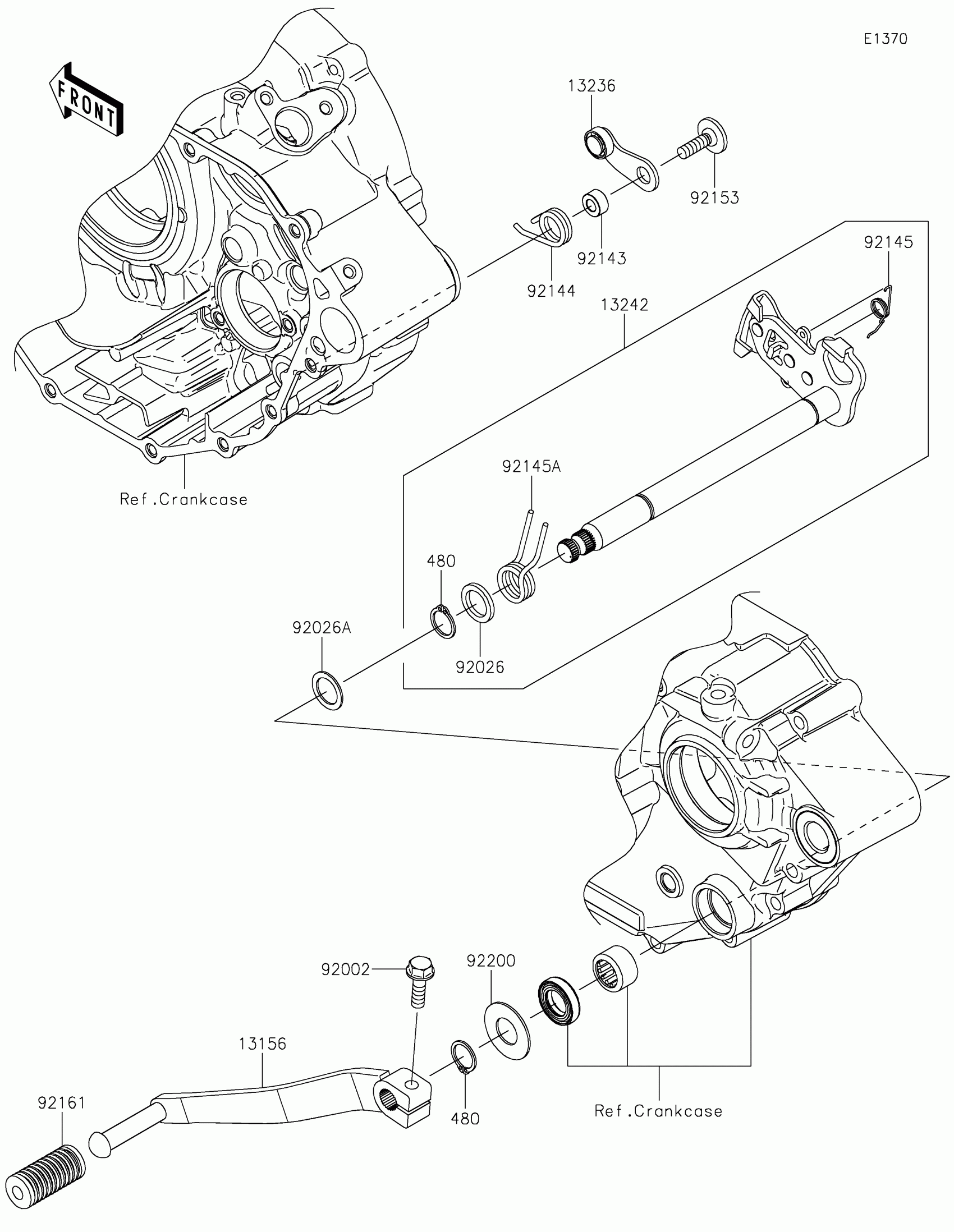 E1370

FRONT

13236

92153

92143

92144

92145

13242

Ref.Crankcase

92145A

480

92026A

92026

92002

92200

13156

92161

480

Ref.Crankcase