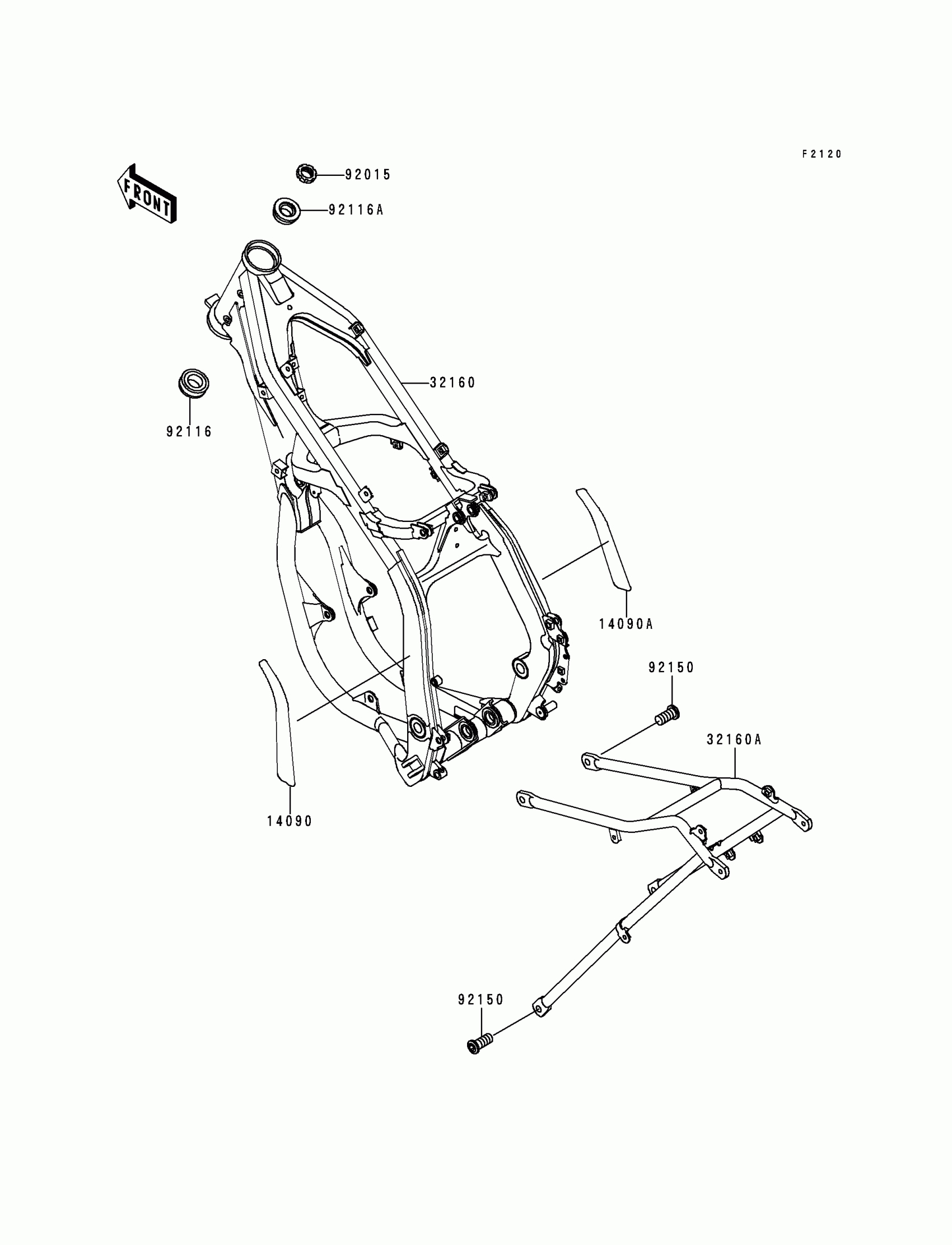 F2120

FRONT

92015

92116A

32160

92116

14090A

92150

32160A

14090

92150