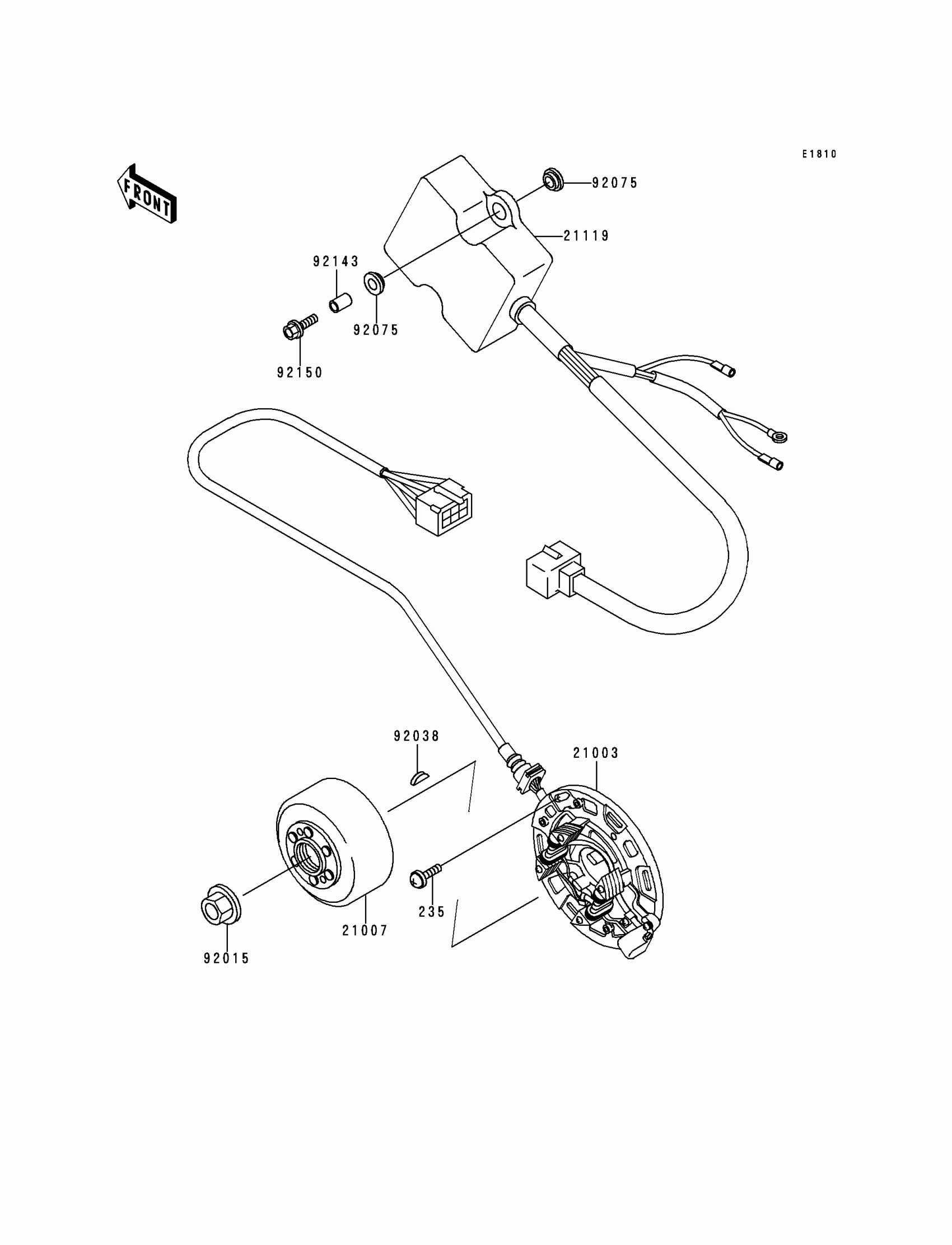 E1810

FRONT

92075

21119

92143

92075

92150

92038

21003

235

21007

92015