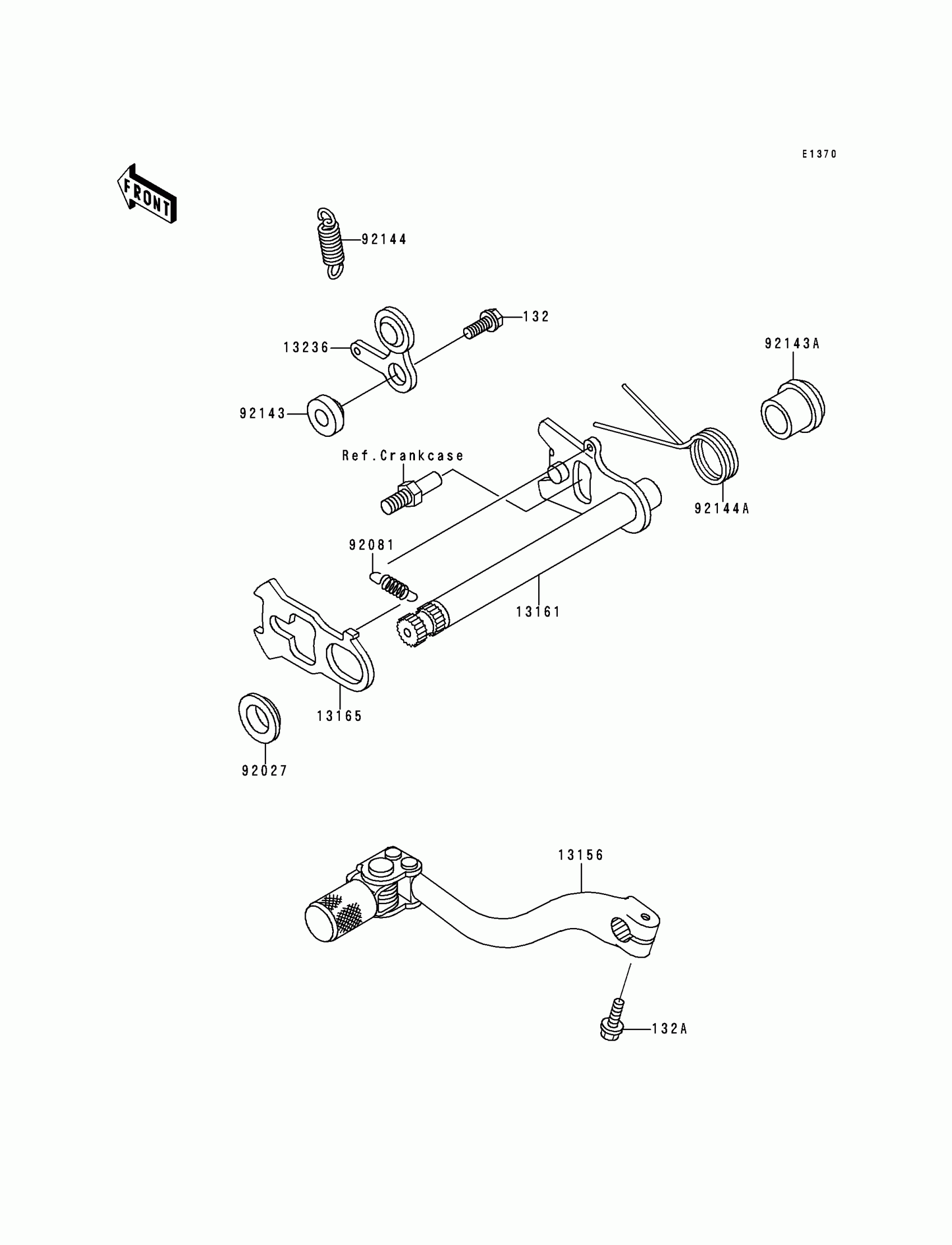 E1370

FRONT

92144

132

13236

92143A

92143

Ref.Crankcase

92144A

92081

13161

13165

92027

13156

132A