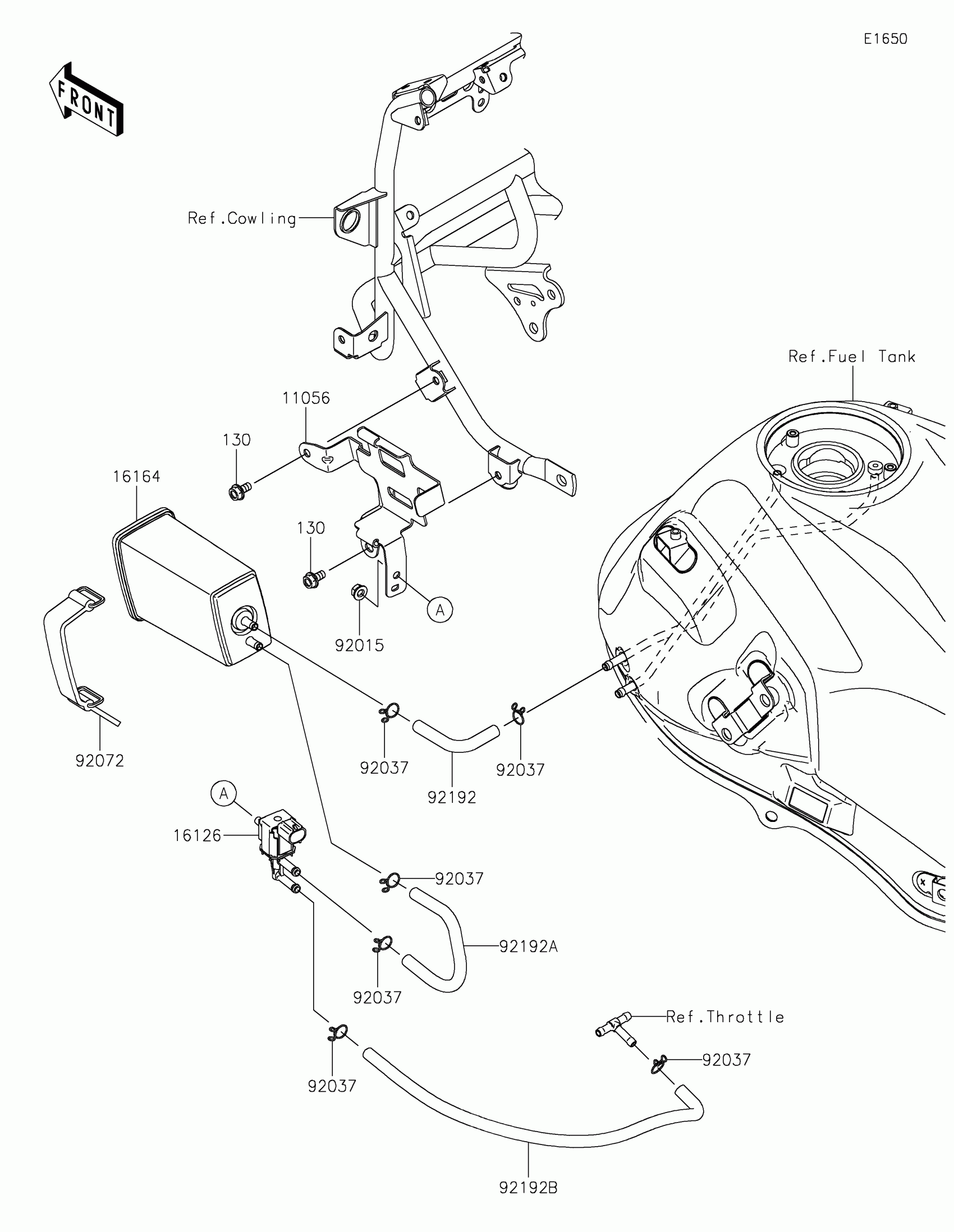 E1650

FRONT

Ref.Cowling

Ref.Fuel Tank

11056

130

16164

130

A

92015

92072

92037

92192

92037

A

16126

92037

92192A

92037

Ref.Throttle

92037

92037

92192B