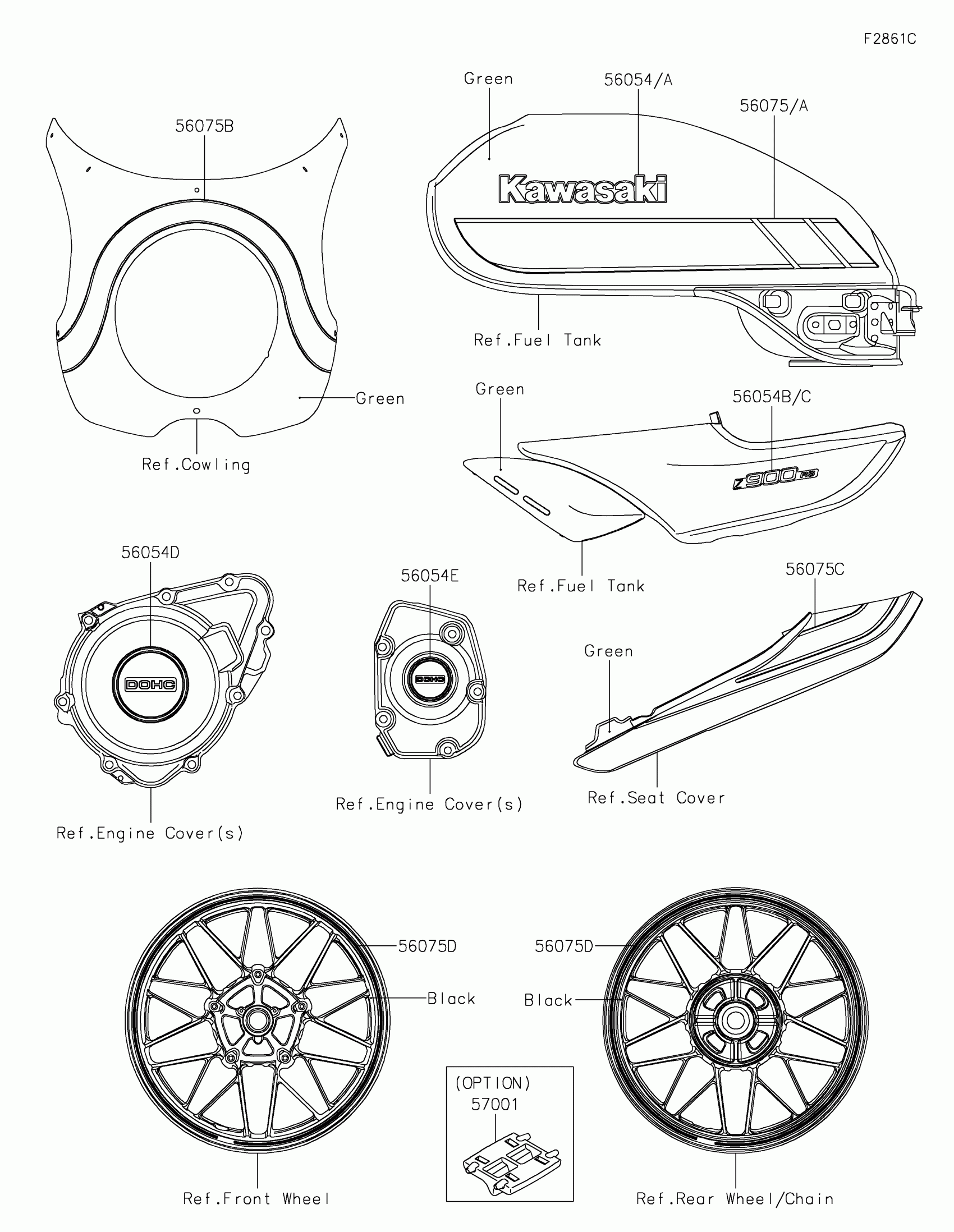 F2861C

56075B

Green

Ref.Cowling

Green

56054/A

56075/A

Kawasaki

Ref.Fuel Tank

Green

56054B/C

Z900RS

Ref.Fuel Tank

56054D

DOHC

Ref.Engine Cover(s)

56054E

DOHC

Ref.Engine Cover(s)

56075C

Green

Ref.Seat Cover

56075D

Black

Ref.Front Wheel

(OPTION)
57001

56075D

Black

Ref.Rear Wheel/Chain