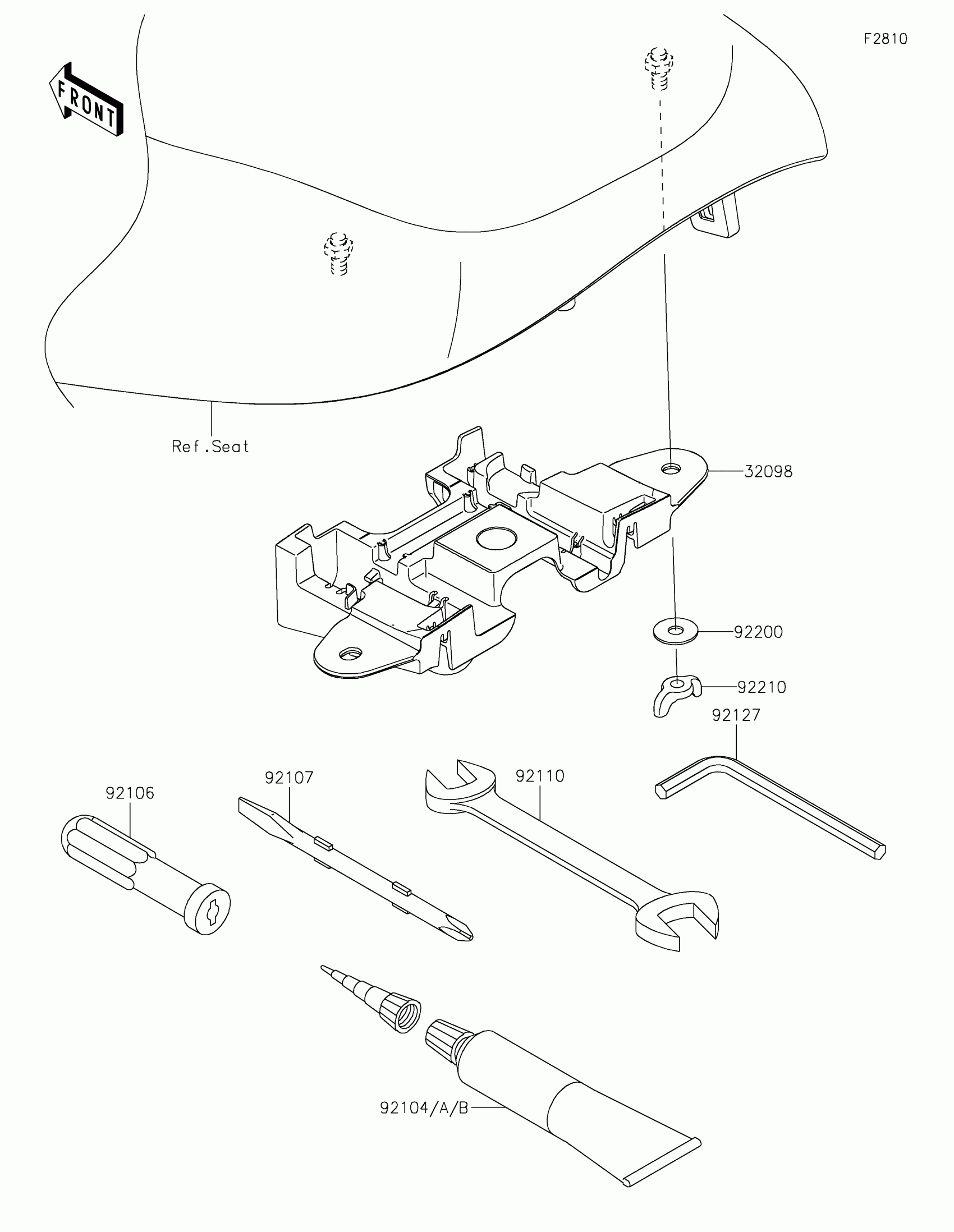 F2810

FRONT

Ref.Seat

32098

92200

92210

92127

92106

92107

92110

92104/A/B