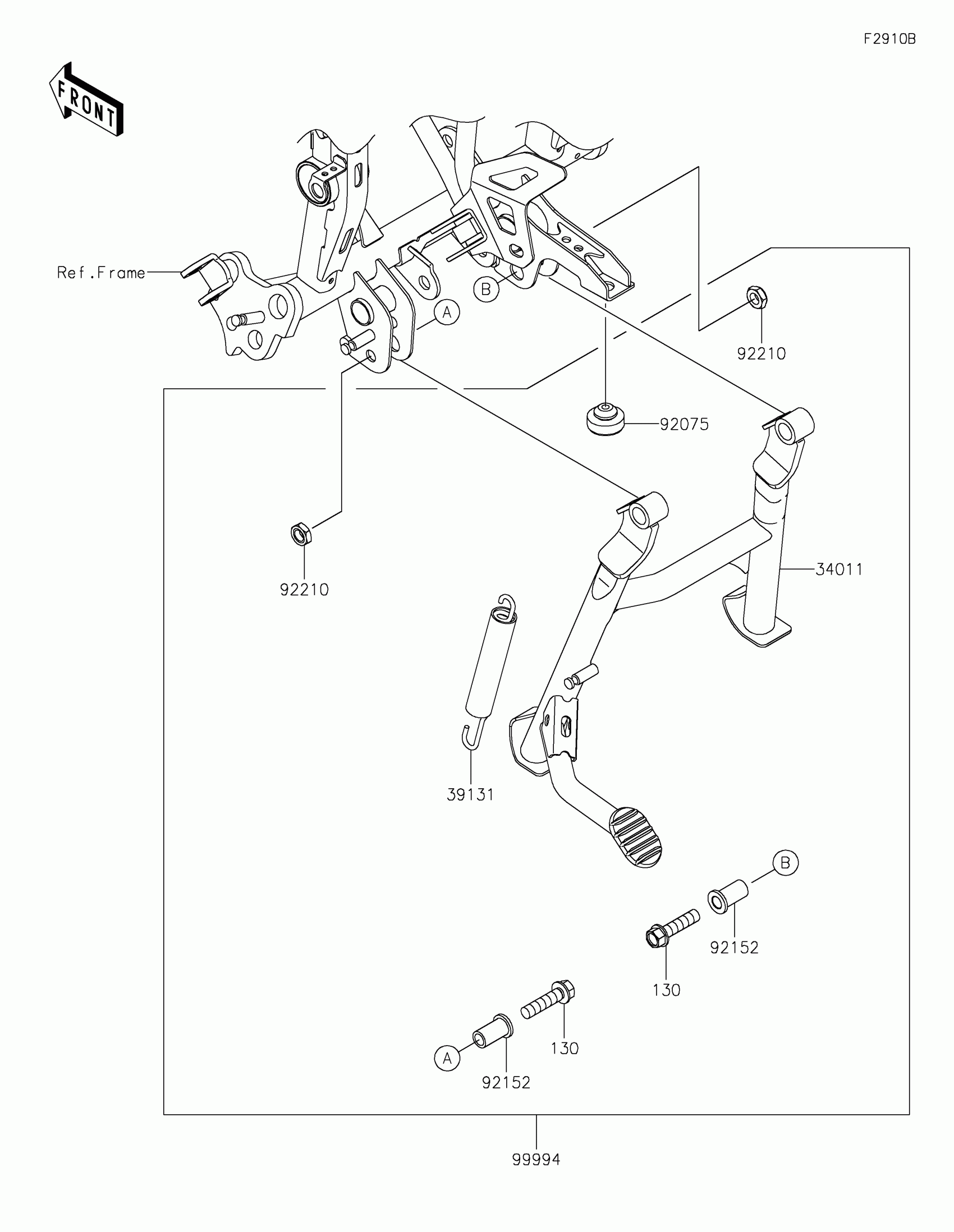 F2910B

FRONT

Ref.Frame

B

A

92210

92075

92210

34011

39131

B

92152

130

130

A

92152

99994