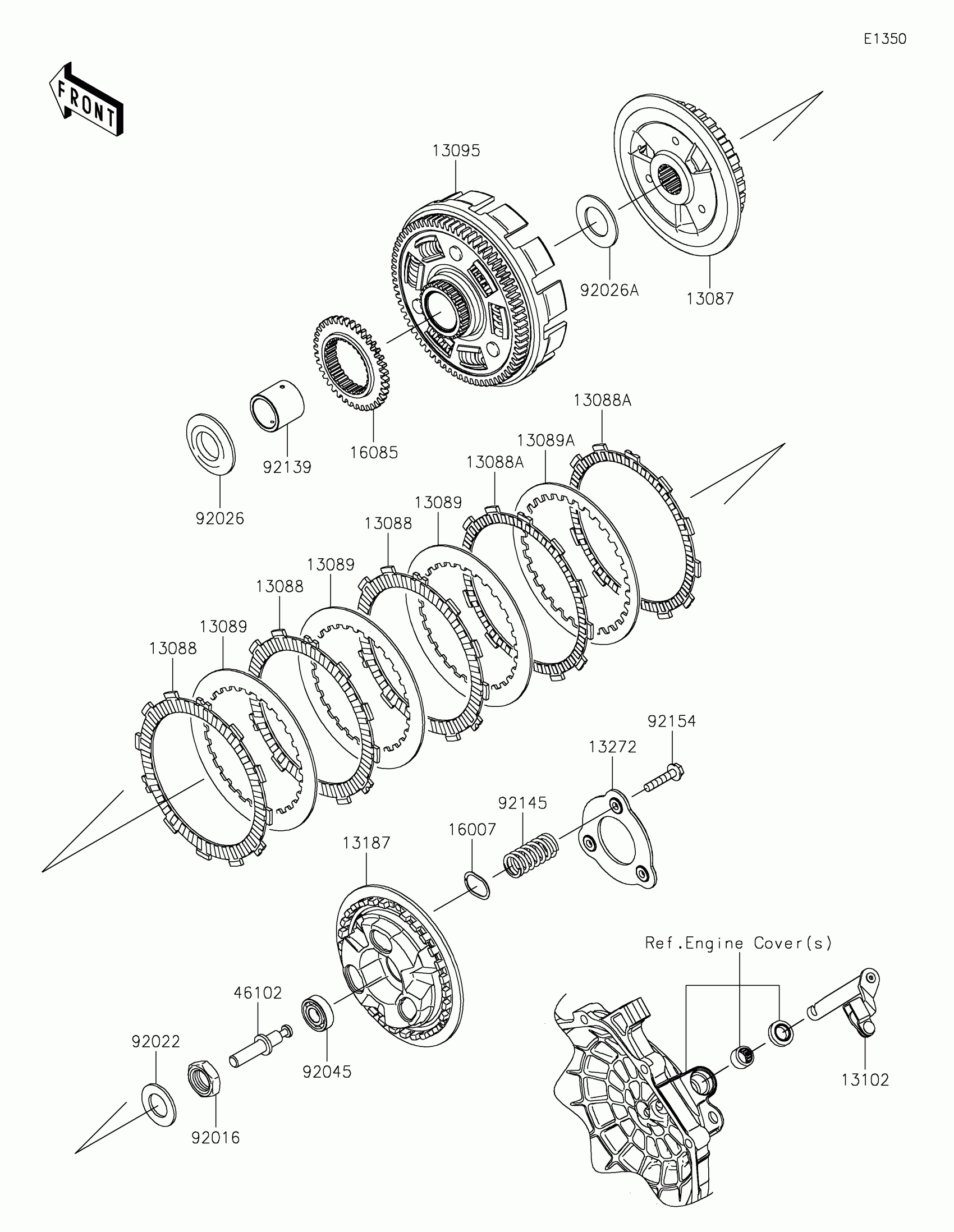 E1350

FRONT

13095

92026A

13087

16085

92139

92026

13088A

13089A

13088A

13089

13088

13089

13088

13089

13088

92154

13272

92145

16007

13187

Ref.Engine Cover(s)

46102

92045

92022

92016

13102