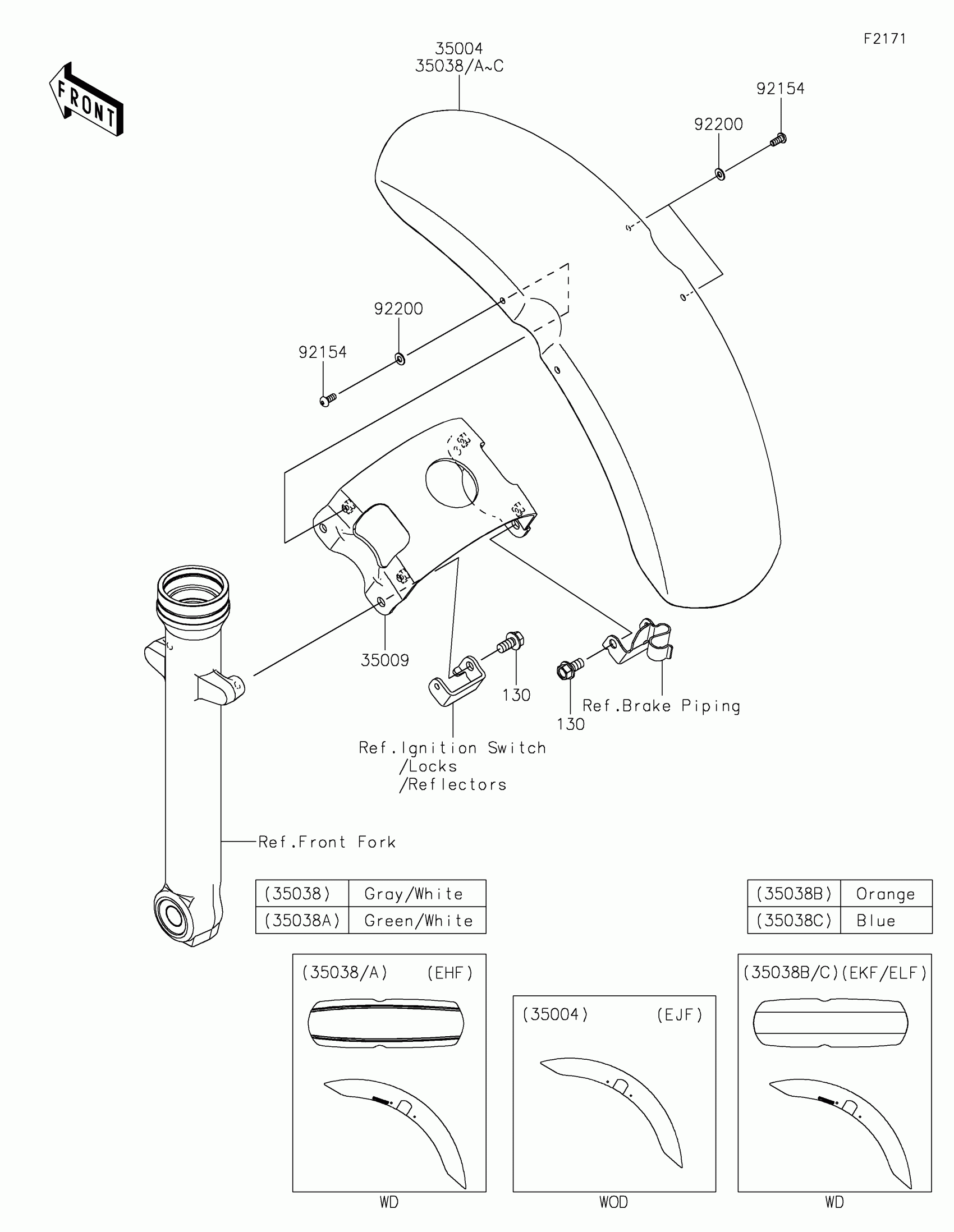 F2171

FRONT

35004
35038/A~C

92154

92200

92200

92154

35009

130

130

Ref.Brake Piping

Ref.Ignition Switch
/Locks
/Reflectors

Ref.Front Fork

| (35038) | Gray/White |
|---|---|
| (35038A) | Green/White |

| (35038B) | Orange |
|---|---|
| (35038C) | Blue |

(35038/A) (EHF)

WD

(35004) (EJF)

WOD

(35038B/C)(EKF/ELF)

WD