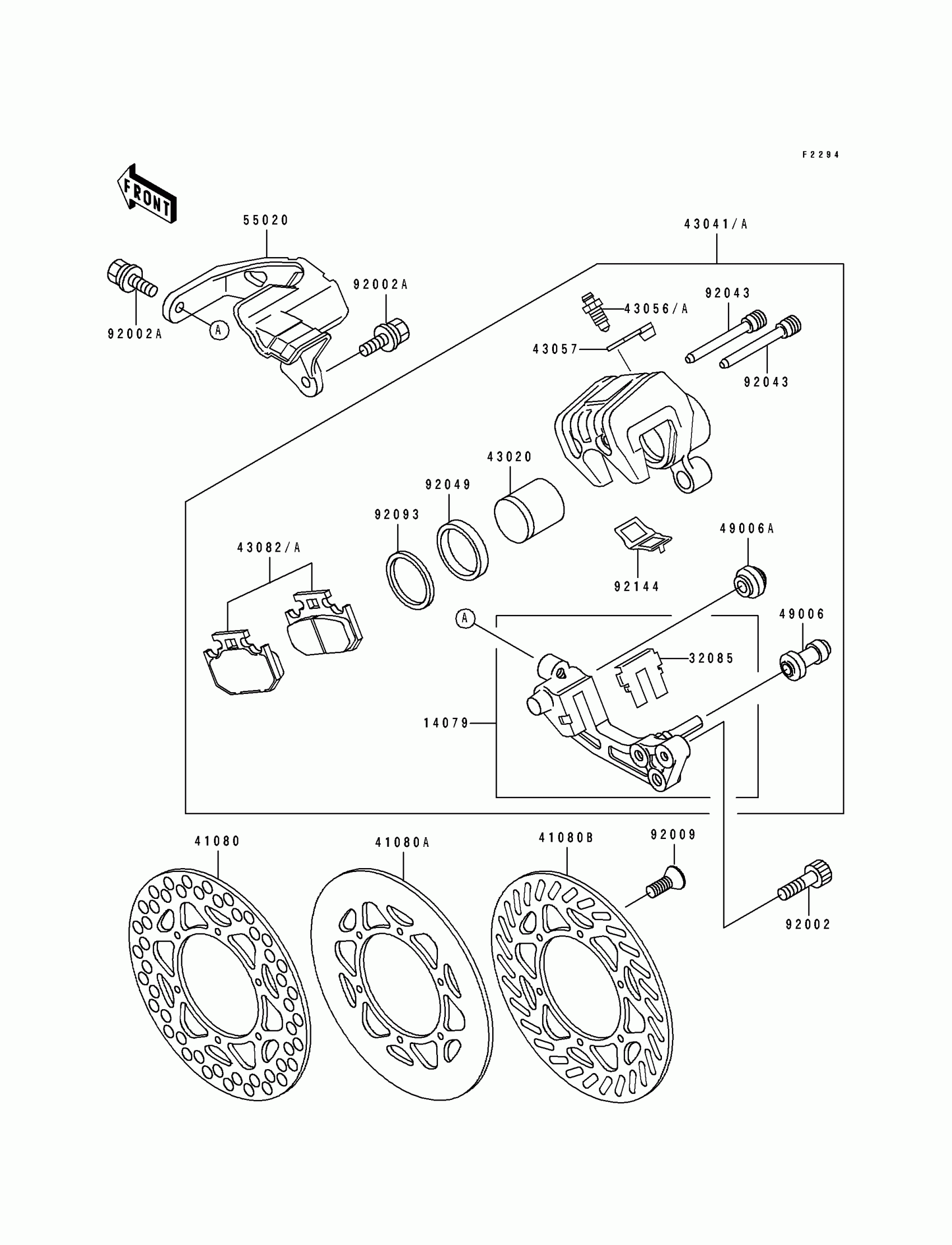 F2294

FRONT

55020

43041/A

92002A

92002A

A

43056/A

92043

43057

92043

43020

92049

92093

49006A

43082/A

92144

A

49006

32085

14079

41080

41080A

41080B

92009

92002