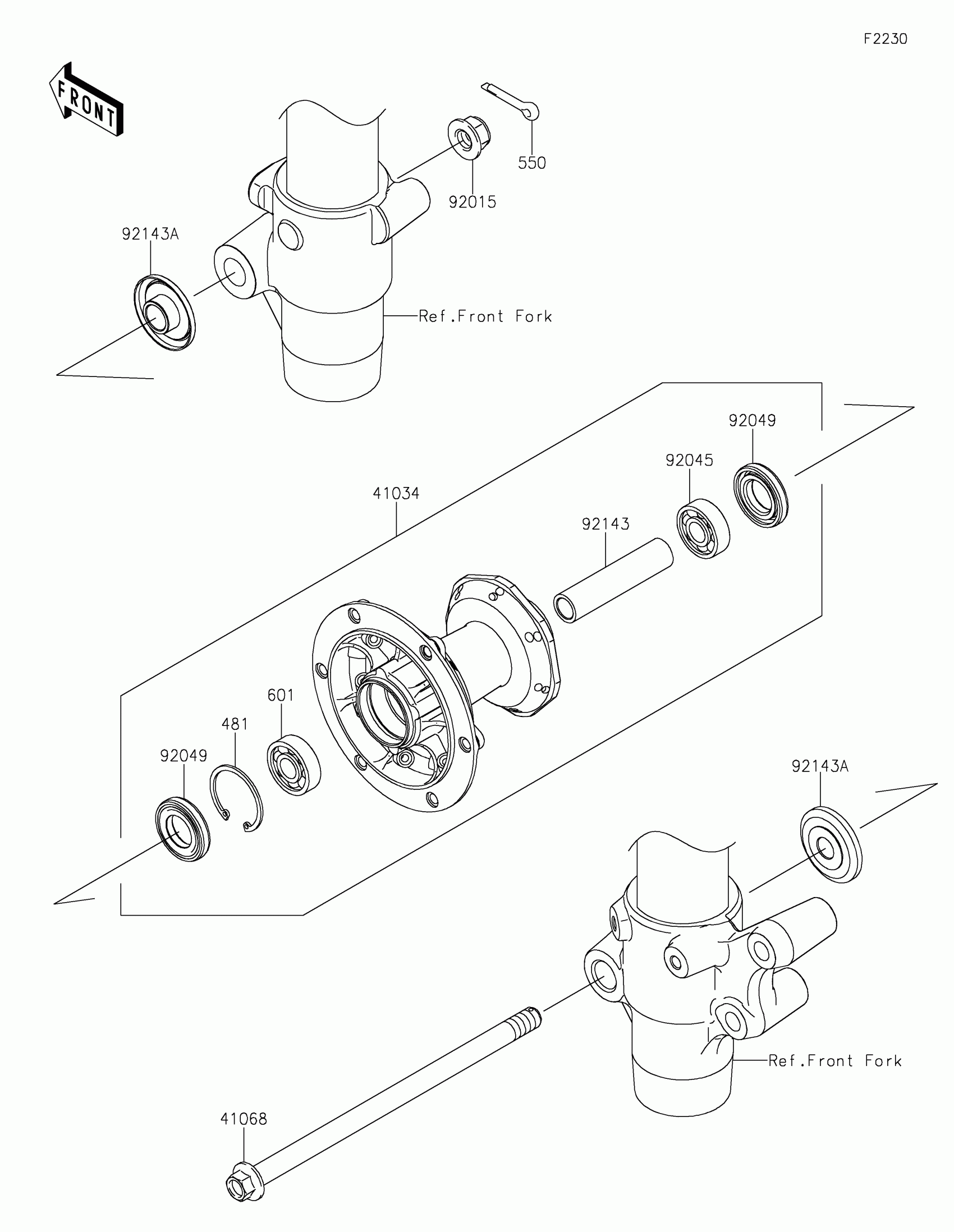 F2230

FRONT

550

92015

92143A

Ref.Front Fork

92049

92045

41034

92143

601

481

92049

92143A

Ref.Front Fork

41068